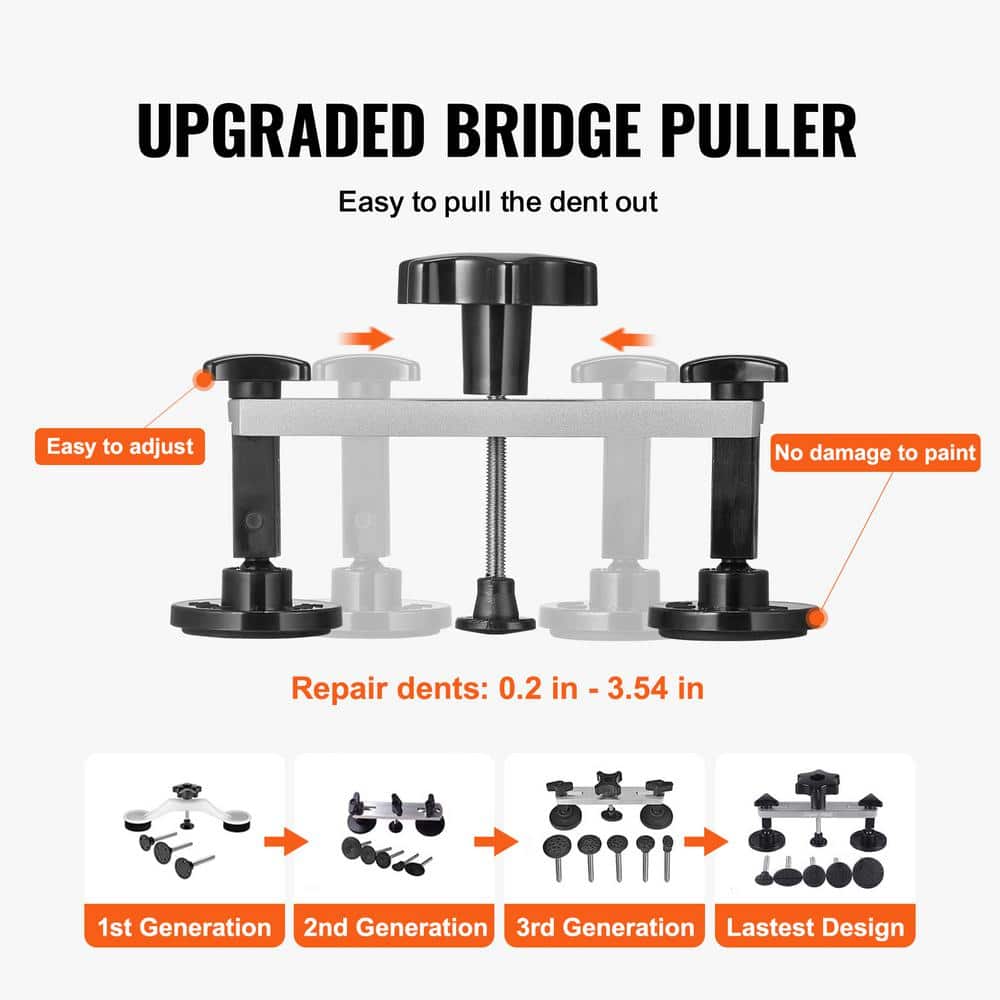 UPGRADED BRIDGE PULLER

Easy to pull the dent out

Easy to adjust

No damage to paint

Repair dents: 0.2 in - 3.54 in

1st Generation

2nd Generation

3rd Generation

Lastest Design