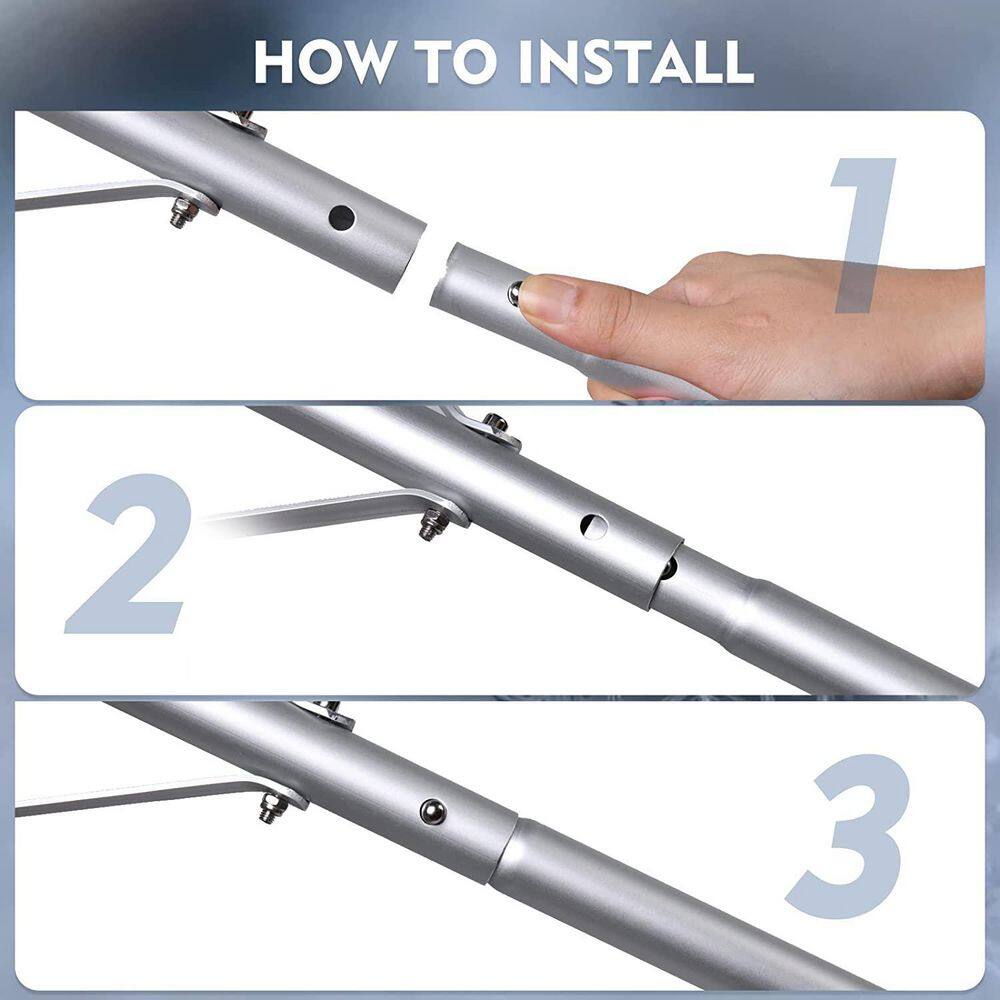 HOW TO INSTALL

1

2

3