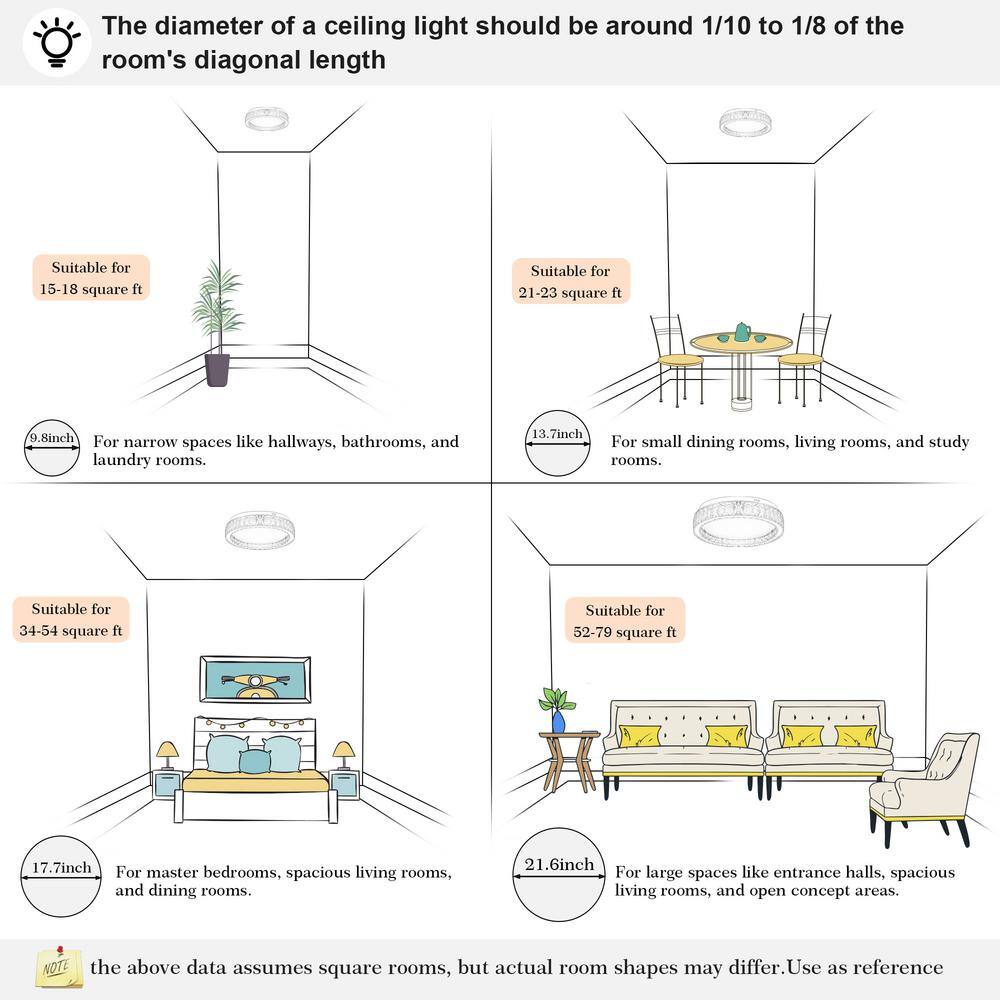 The diameter of a ceiling light should be around 1/10 to 1/8 of the room's diagonal length

Suitable for
15-18 square ft

9.8inch

For narrow spaces like hallways, bathrooms, and laundry rooms.

Suitable for
21-23 square ft

13.7inch

For small dining rooms, living rooms, and study rooms.

Suitable for
34-54 square ft

17.7inch

For master bedrooms, spacious living rooms, and dining rooms.

Suitable for
52-79 square ft

21.6inch

For large spaces like entrance halls, spacious living rooms, and open concept areas.

NOTE

the above data assumes square rooms, but actual room shapes may differ.Use as reference