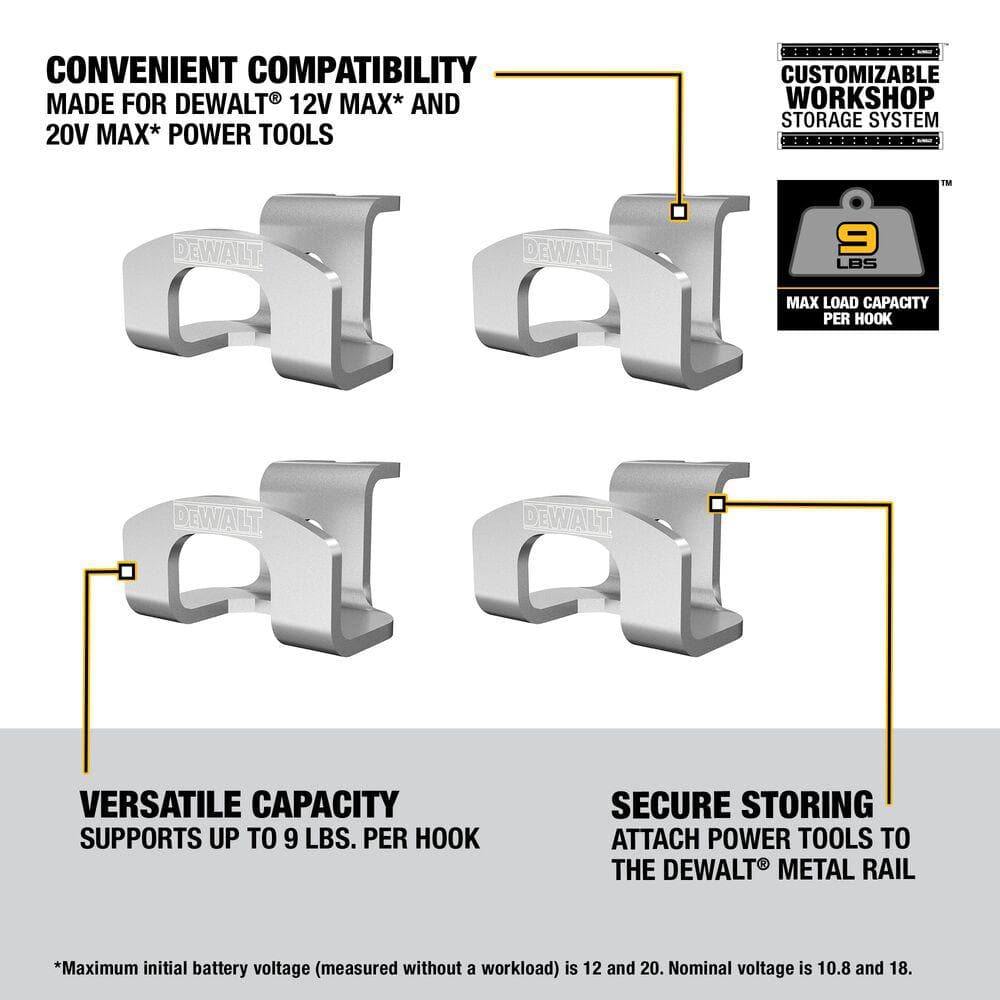 CONVENIENT COMPATIBILITY
MADE FOR DEWALT® 12V MAX* AND 20V MAX* POWER TOOLS

CUSTOMIZABLE WORKSHOP STORAGE SYSTEM

9 LBS
MAX LOAD CAPACITY PER HOOK

DEWALT

DEWALT

DEWALT

DEWALT

VERSATILE CAPACITY
SUPPORTS UP TO 9 LBS. PER HOOK

SECURE STORING
ATTACH POWER TOOLS TO THE DEWALT® METAL RAIL

*Maximum initial battery voltage (measured without a workload) is 12 and 20. Nominal voltage is 10.8 and 18.