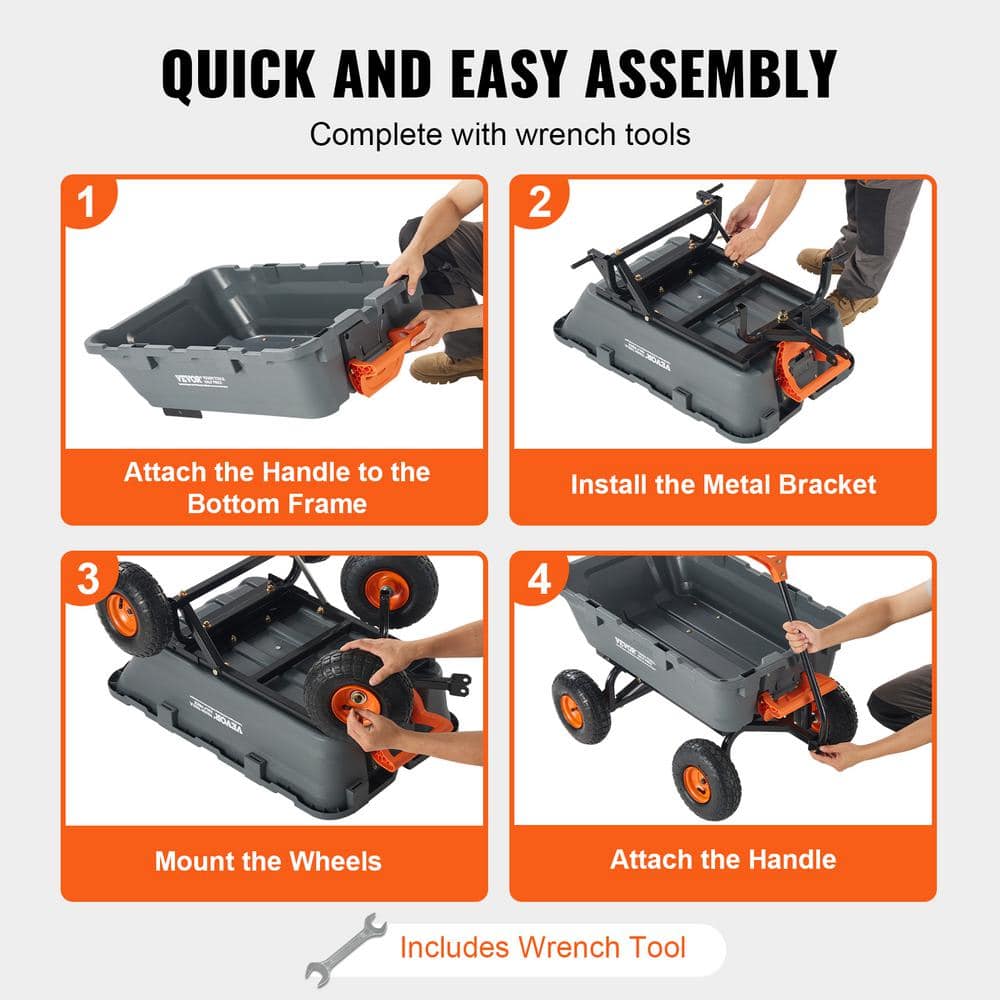 QUICK AND EASY ASSEMBLY

Complete with wrench tools

1

VEVOR

Attach the Handle to the Bottom Frame

2

VEVOR

Install the Metal Bracket

3

VEVOR

Mount the Wheels

4

VEVOR

Attach the Handle

Includes Wrench Tool