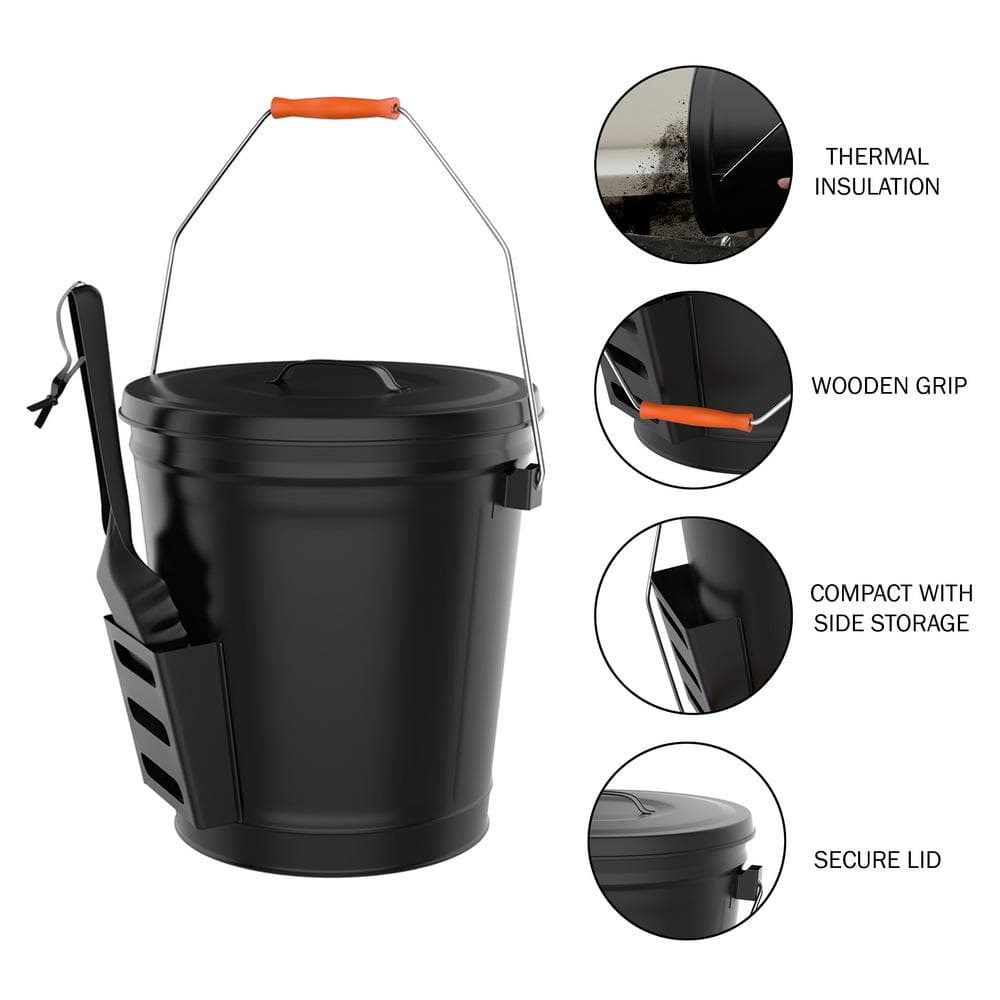 THERMAL INSULATION

WOODEN GRIP

COMPACT WITH SIDE STORAGE

SECURE LID