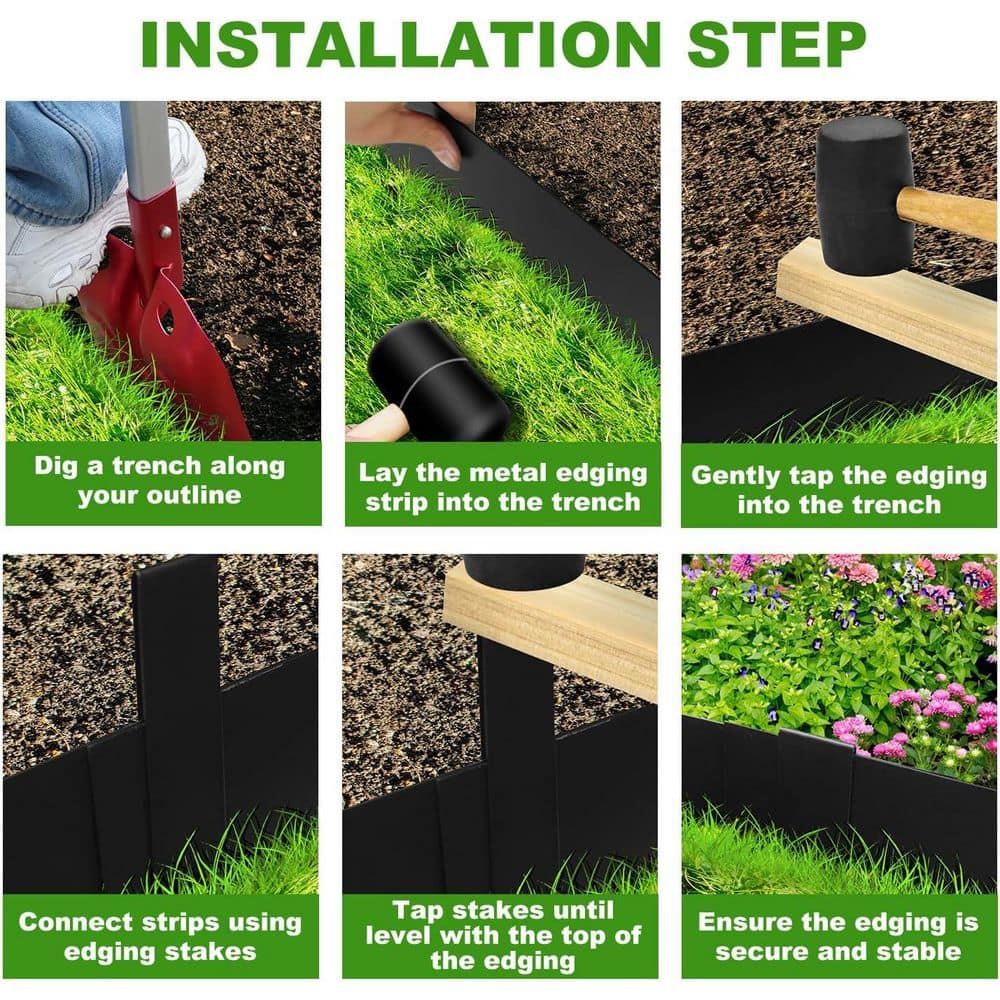 INSTALLATION STEP

Dig a trench along your outline

Lay the metal edging strip into the trench

Gently tap the edging into the trench

Connect strips using edging stakes

Tap stakes until level with the top of the edging

Ensure the edging is secure and stable