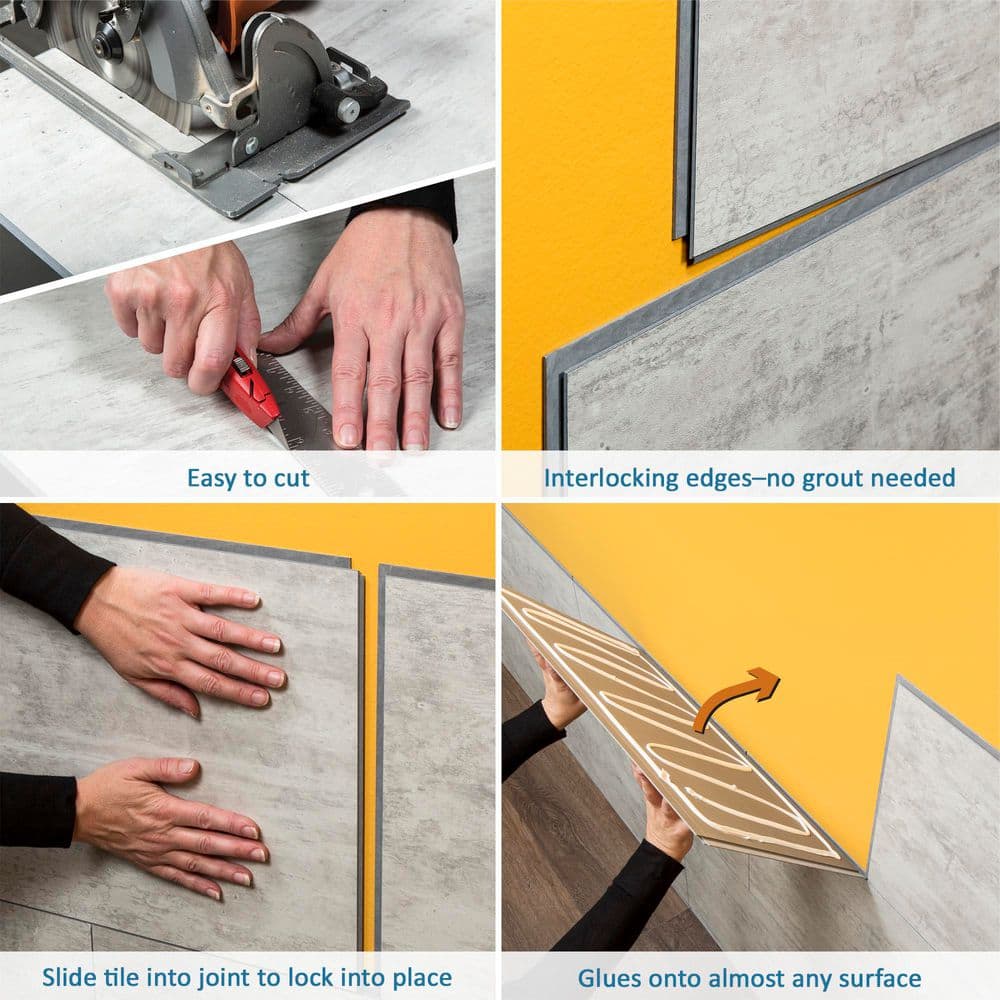 Easy to cut

Interlocking edges–no grout needed

Slide tile into joint to lock into place

Glues onto almost any surface