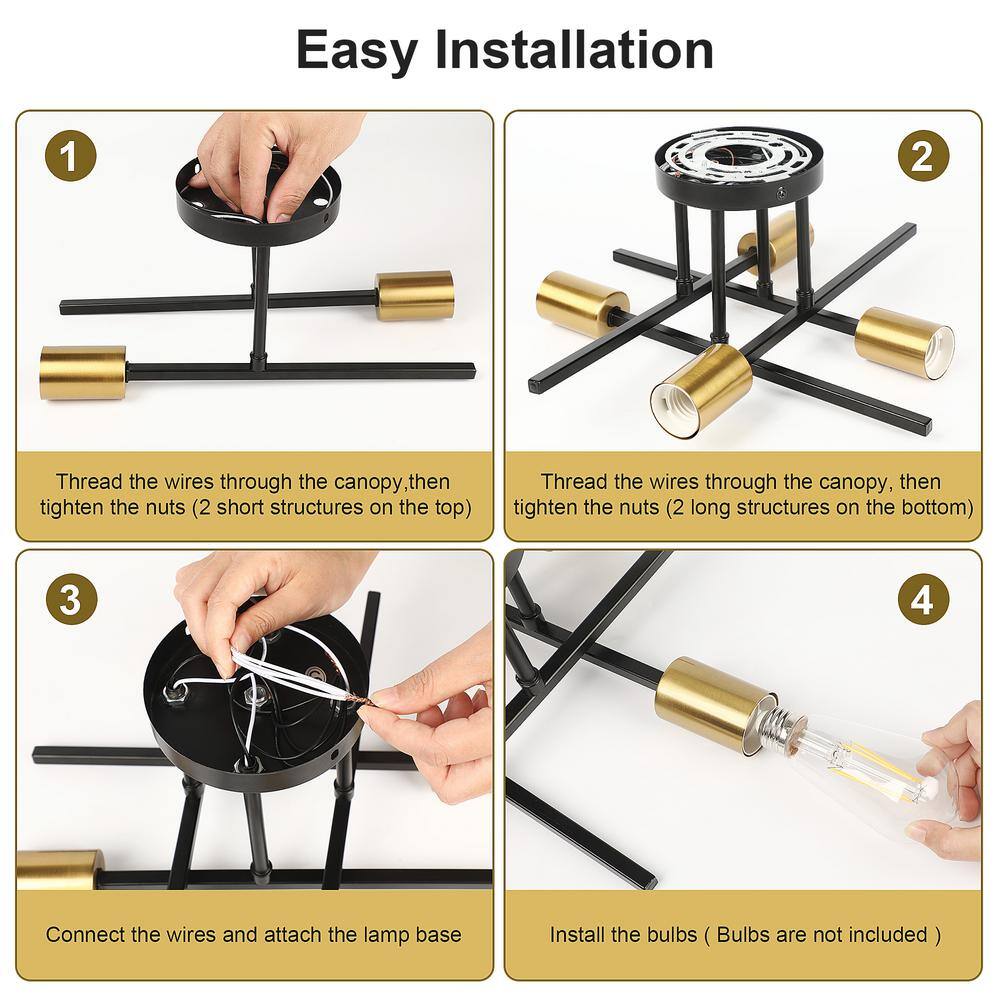 Easy Installation

1

Thread the wires through the canopy,then tighten the nuts (2 short structures on the top)

2

Thread the wires through the canopy, then tighten the nuts (2 long structures on the bottom)

3

Connect the wires and attach the lamp base

4

Install the bulbs ( Bulbs are not included )