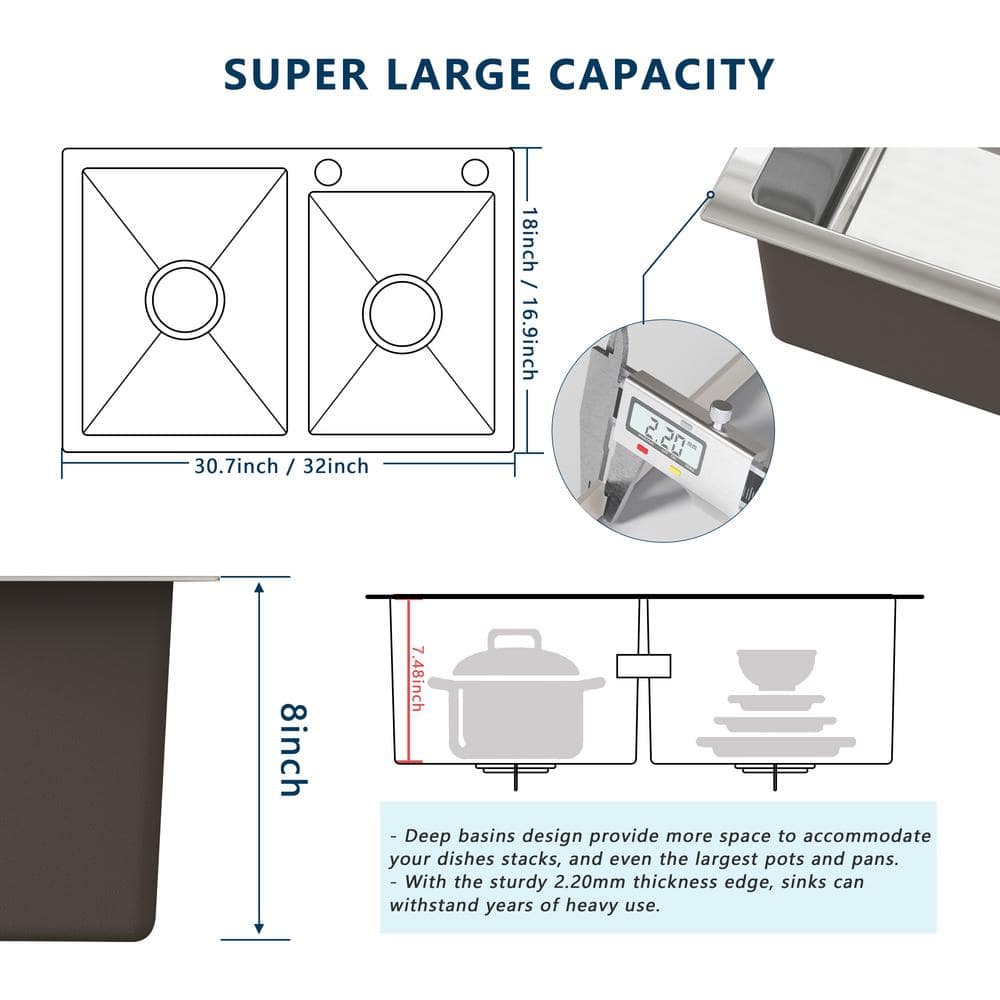 SUPER LARGE CAPACITY

18inch / 16.9inch

30.7inch / 32inch

2.20 mm

8inch

7.48inch

- Deep basins design provide more space to accommodate your dishes stacks, and even the largest pots and pans.
- With the sturdy 2.20mm thickness edge, sinks can withstand years of heavy use.