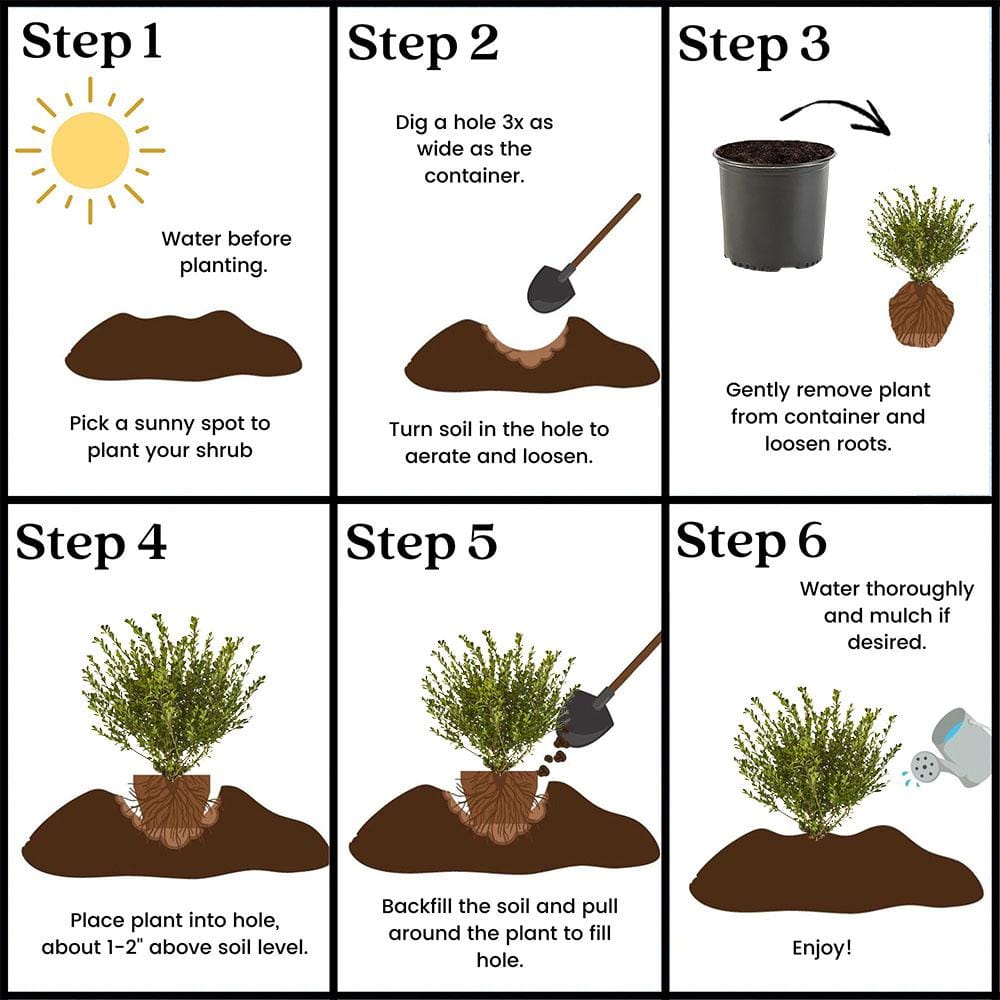 Step 1

Water before planting.

Pick a sunny spot to plant your shrub

Step 2

Dig a hole 3x as wide as the container.

Turn soil in the hole to aerate and loosen.

Step 3

Gently remove plant from container and loosen roots.

Step 4

Place plant into hole, about 1-2" above soil level.

Step 5

Backfill the soil and pull around the plant to fill hole.

Step 6

Water thoroughly and mulch if desired.

Enjoy!