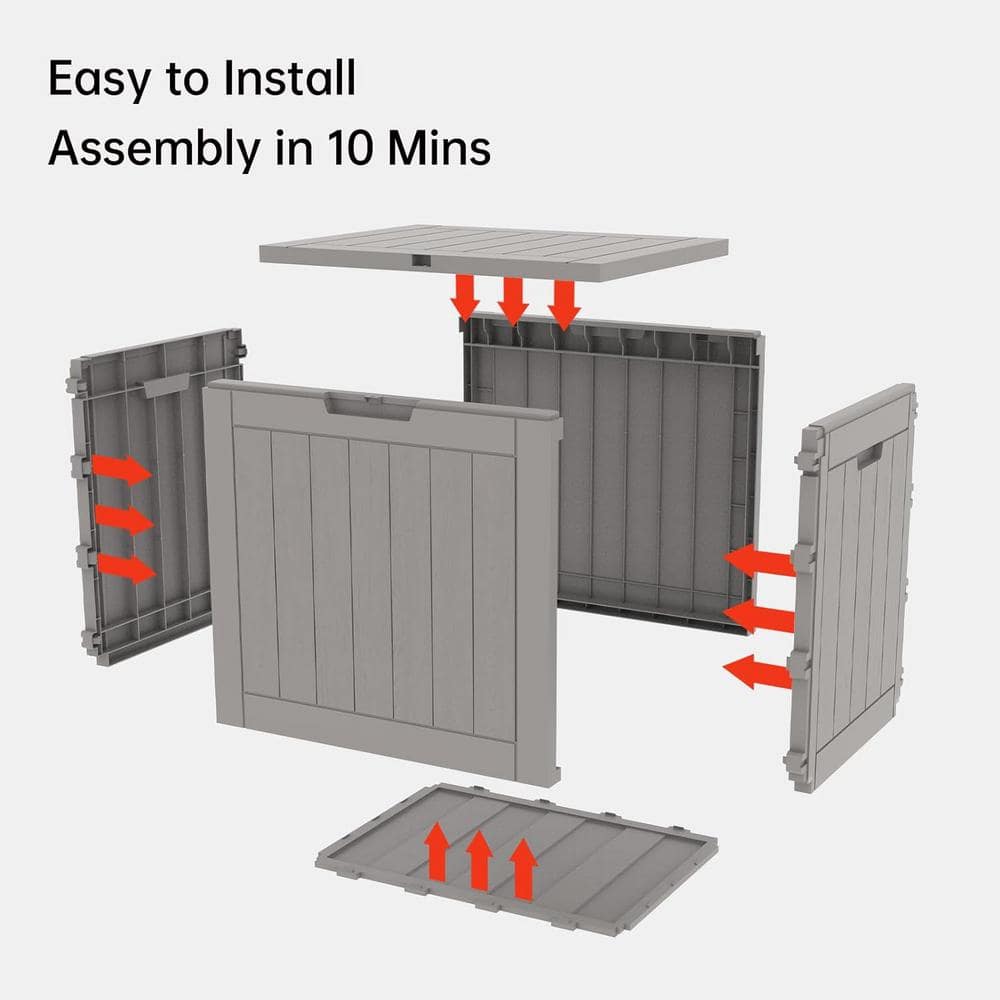 Easy to Install
Assembly in 10 Mins