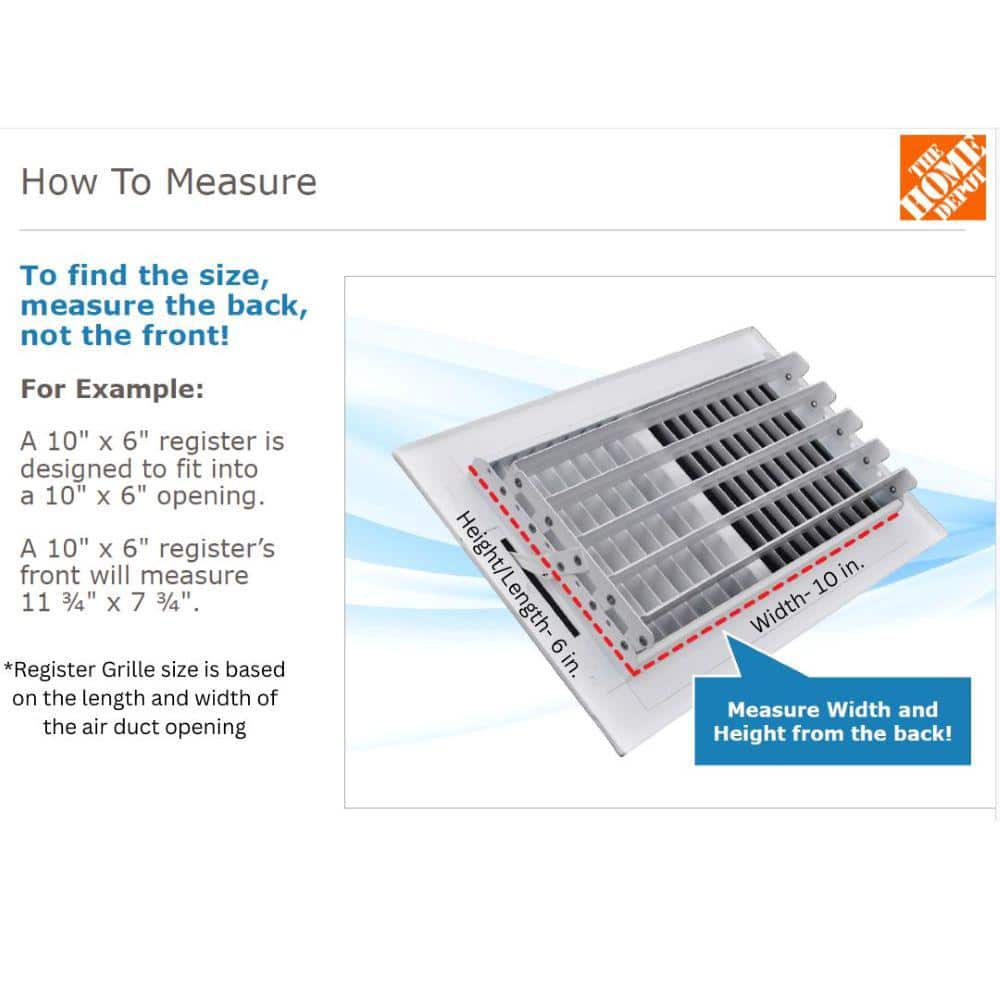 How To Measure

THE HOME DEPOT

To find the size, measure the back, not the front!

For Example:

A 10" x 6" register is designed to fit into a 10" x 6" opening.

A 10" x 6" register's front will measure 11 ¾" x 7 ¾".

*Register Grille size is based on the length and width of the air duct opening

Height/Length- 6 in.

Width- 10 in.

Measure Width and Height from the back!