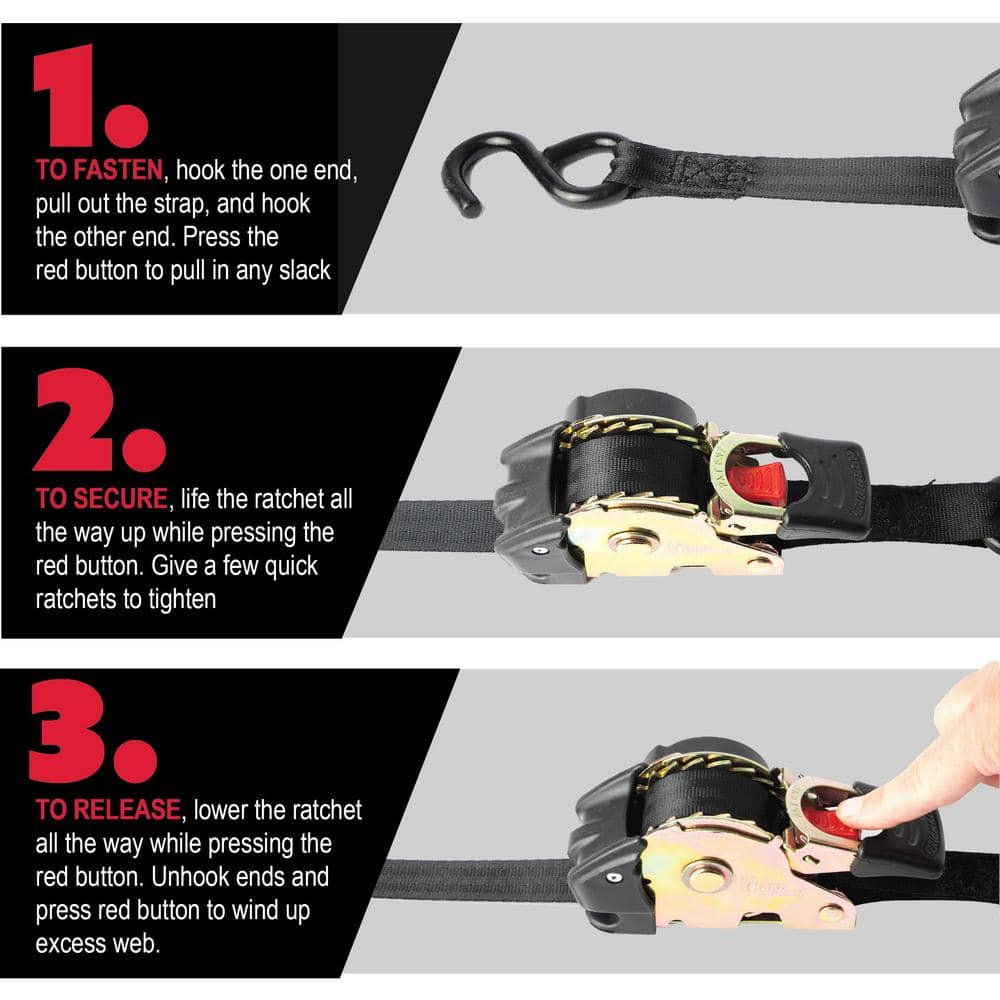 1.

TO FASTEN, hook the one end, pull out the strap, and hook the other end. Press the red button to pull in any slack

2.

TO SECURE, life the ratchet all the way up while pressing the red button. Give a few quick ratchets to tighten

3.

TO RELEASE, lower the ratchet all the way while pressing the red button. Unhook ends and press red button to wind up excess web.