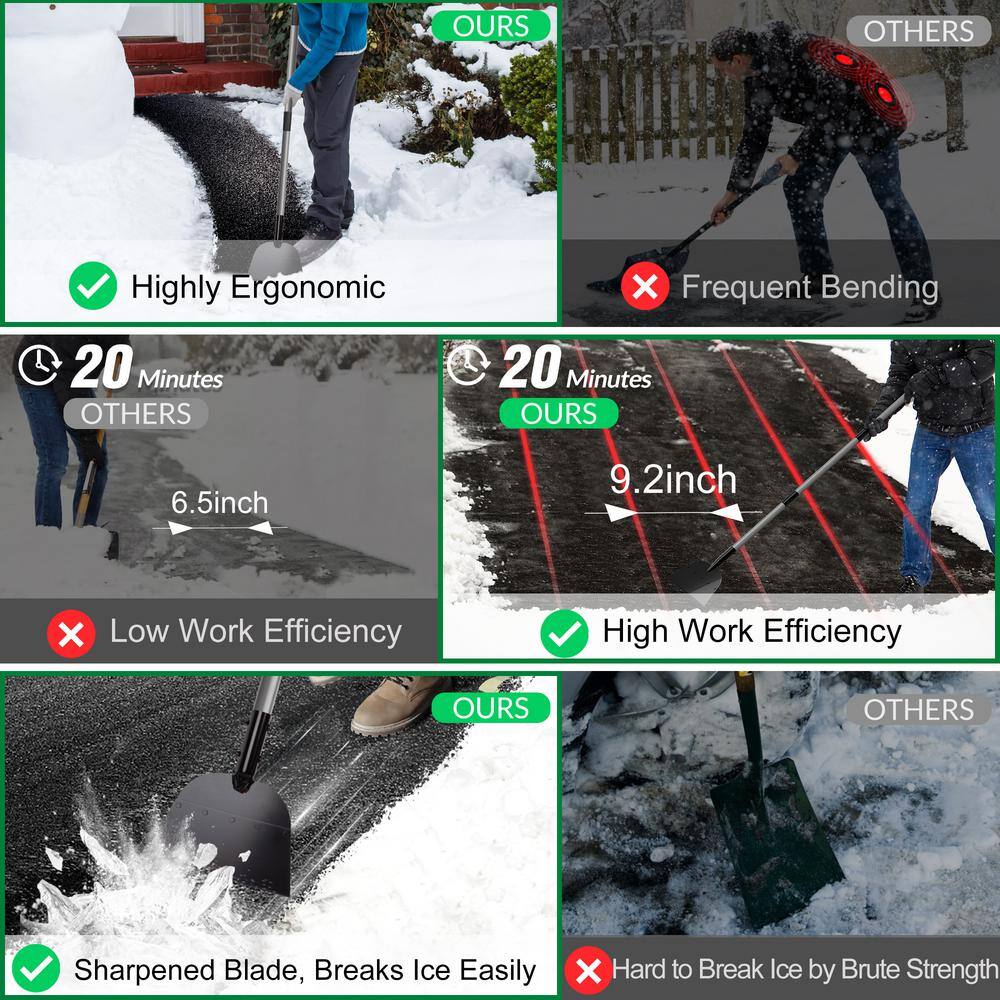 OURS

Highly Ergonomic

OTHERS

Frequent Bending

20 Minutes

OTHERS

6.5inch

Low Work Efficiency

20 Minutes

OURS

9.2inch

High Work Efficiency

OURS

Sharpened Blade, Breaks Ice Easily

OTHERS

Hard to Break Ice by Brute Strength