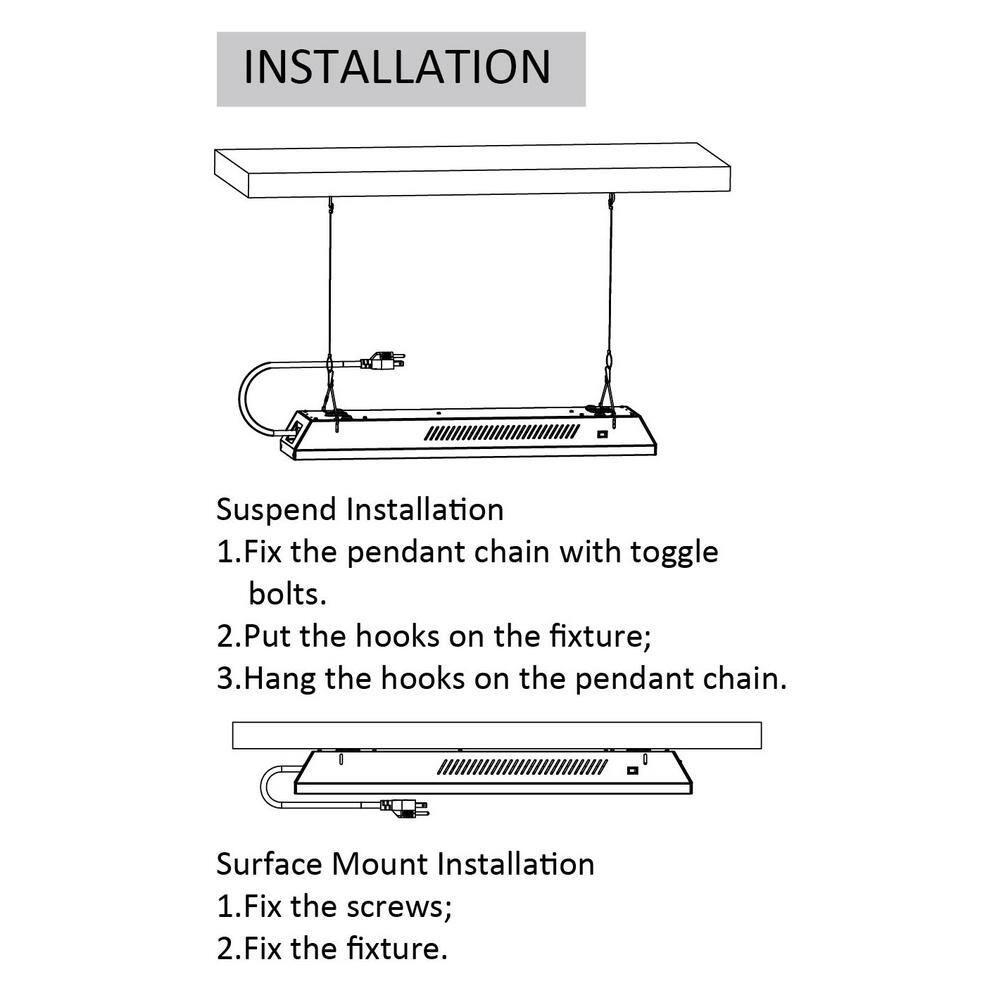 INSTALLATION

Suspend Installation
1.Fix the pendant chain with toggle bolts.
2.Put the hooks on the fixture;
3.Hang the hooks on the pendant chain.

Surface Mount Installation
1.Fix the screws;
2.Fix the fixture.