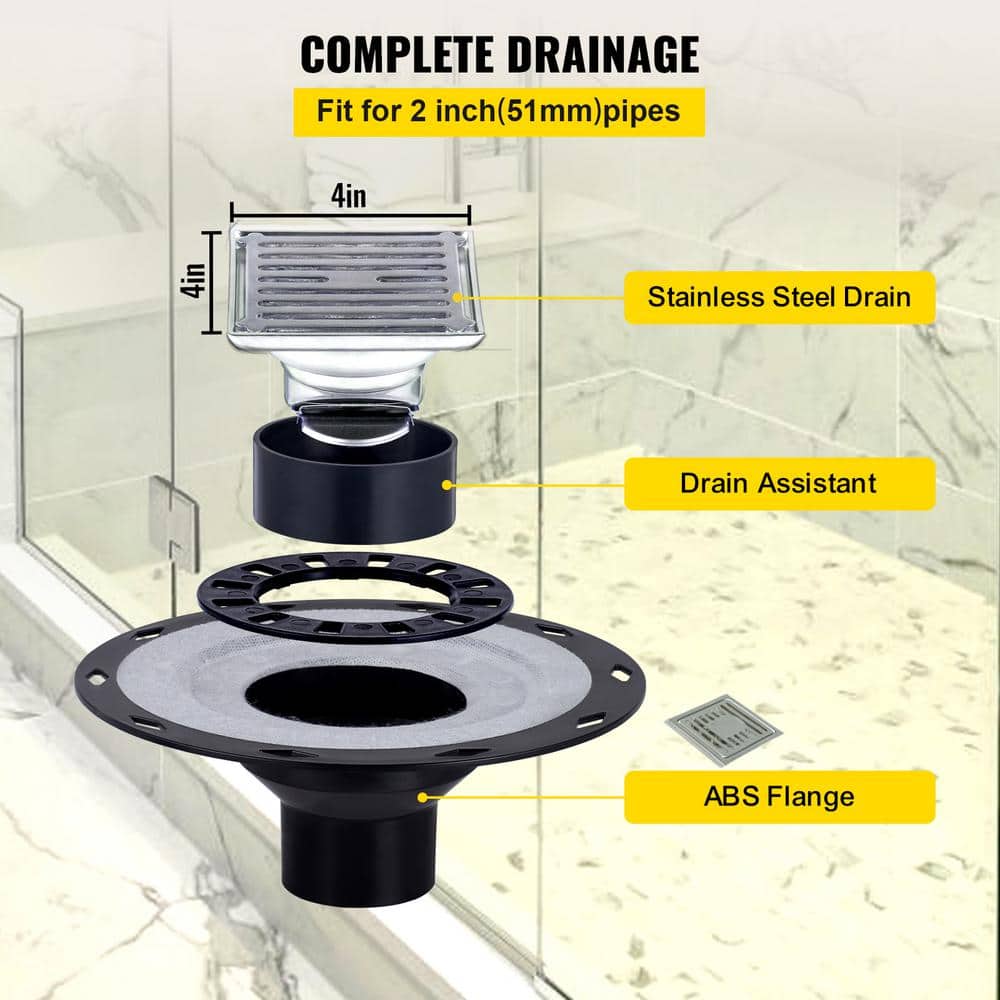 COMPLETE DRAINAGE

Fit for 2 inch(51mm)pipes

4in

4in

Stainless Steel Drain

Drain Assistant

ABS Flange