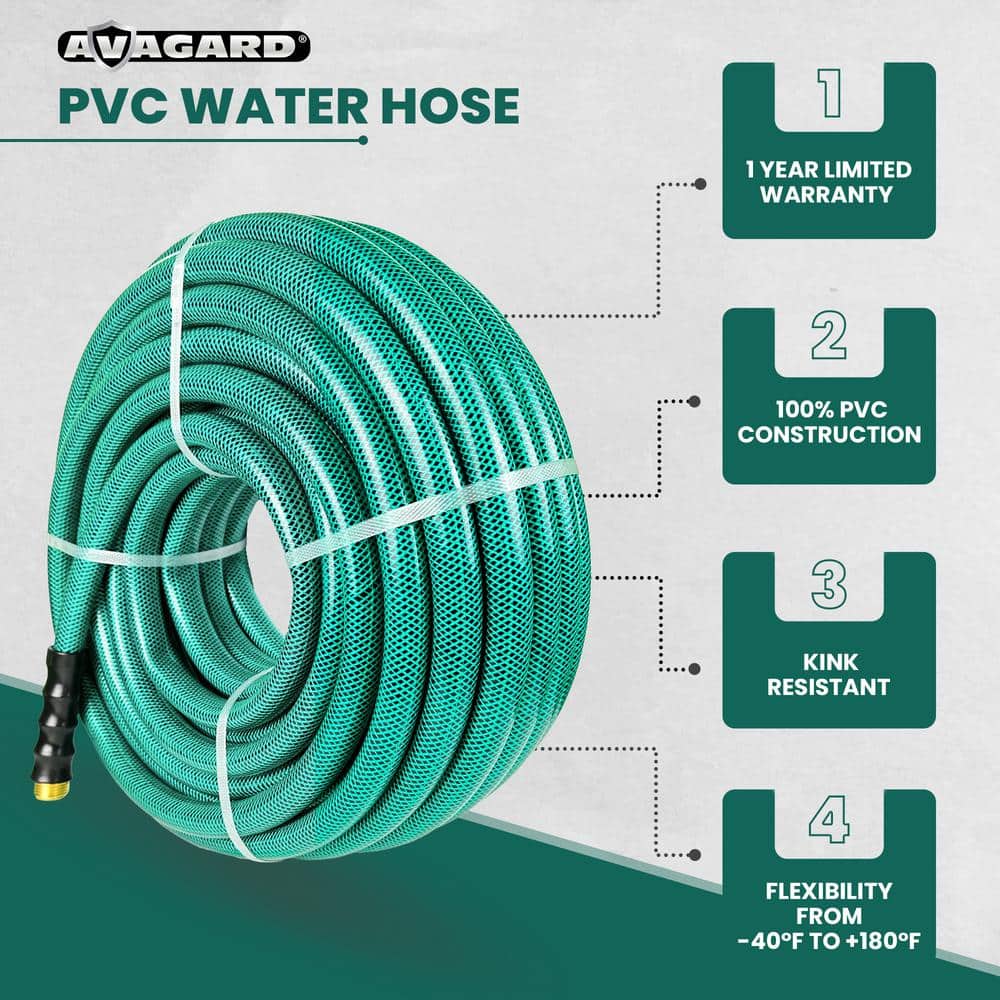 AVAGARD®

PVC WATER HOSE

1
1 YEAR LIMITED WARRANTY

2
100% PVC CONSTRUCTION

3
KINK RESISTANT

4
FLEXIBILITY FROM -40°F TO +180°F