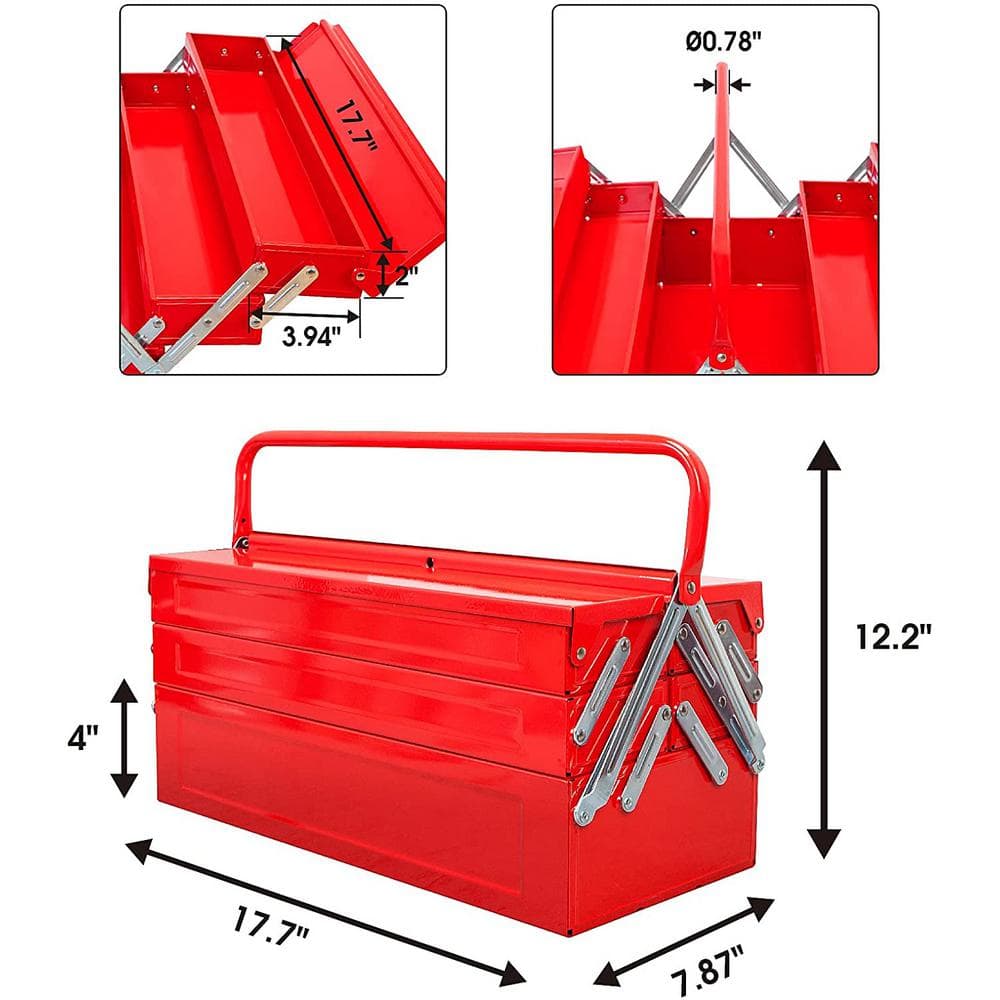 17.7"
2"
3.94"
Ø0.78"
12.2"
4"
17.7"
7.87"