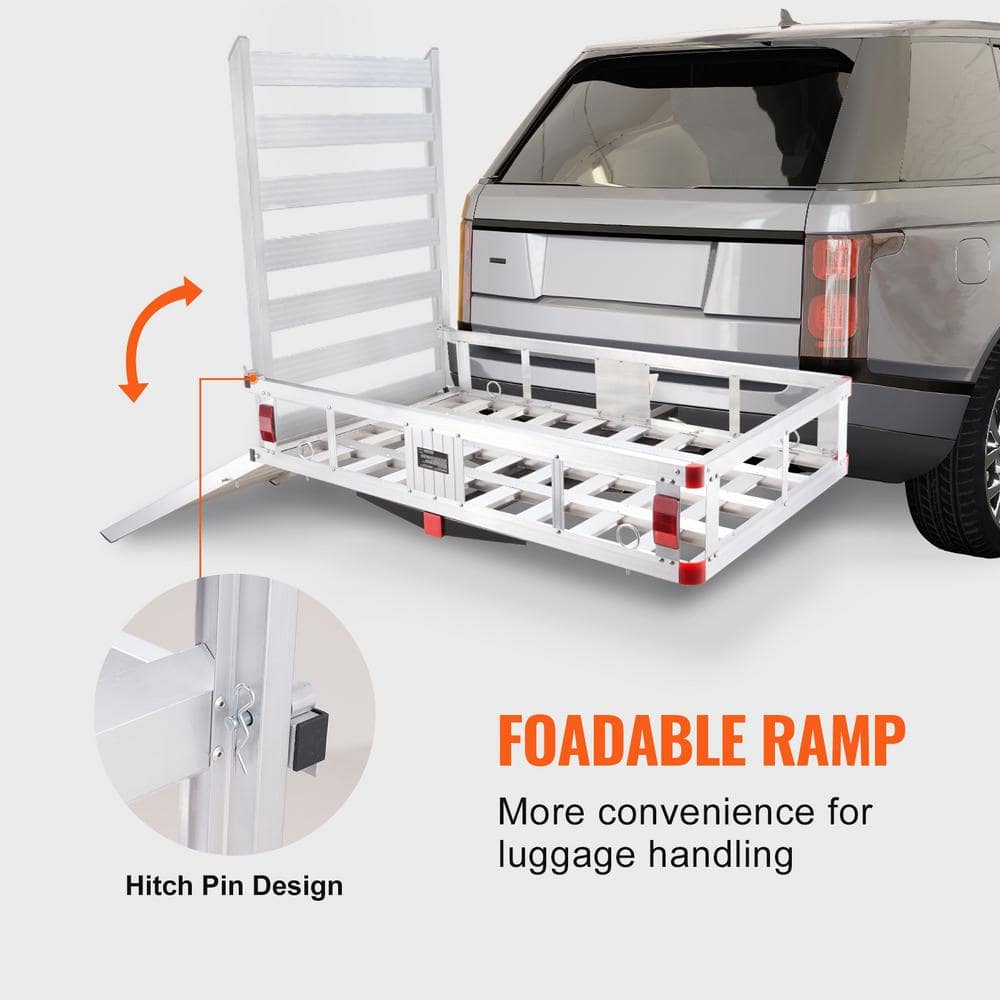 FOADABLE RAMP

More convenience for luggage handling

Hitch Pin Design