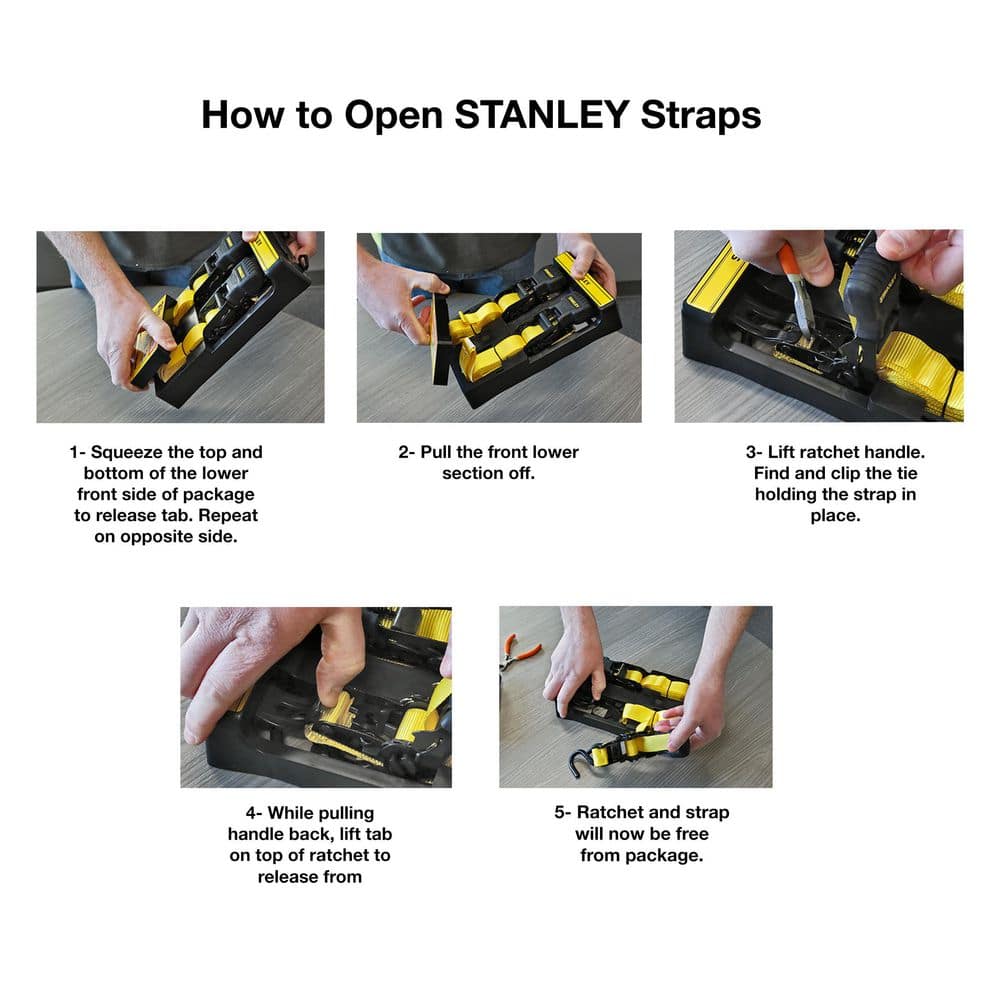 How to Open STANLEY Straps

1- Squeeze the top and bottom of the lower front side of package to release tab. Repeat on opposite side.

2- Pull the front lower section off.

3- Lift ratchet handle. Find and clip the tie holding the strap in place.

4- While pulling handle back, lift tab on top of ratchet to release from

5- Ratchet and strap will now be free from package.