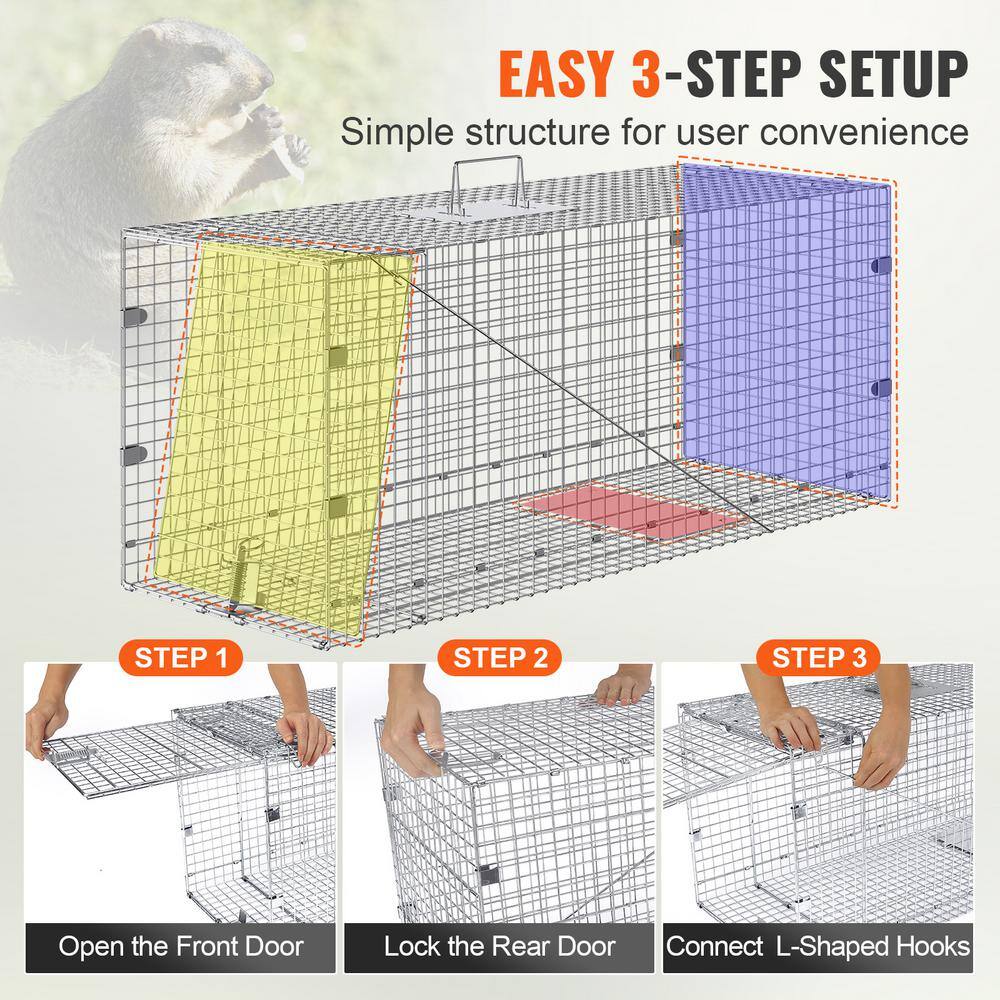 EASY 3-STEP SETUP
Simple structure for user convenience

STEP 1
Open the Front Door

STEP 2
Lock the Rear Door

STEP 3
Connect L-Shaped Hooks