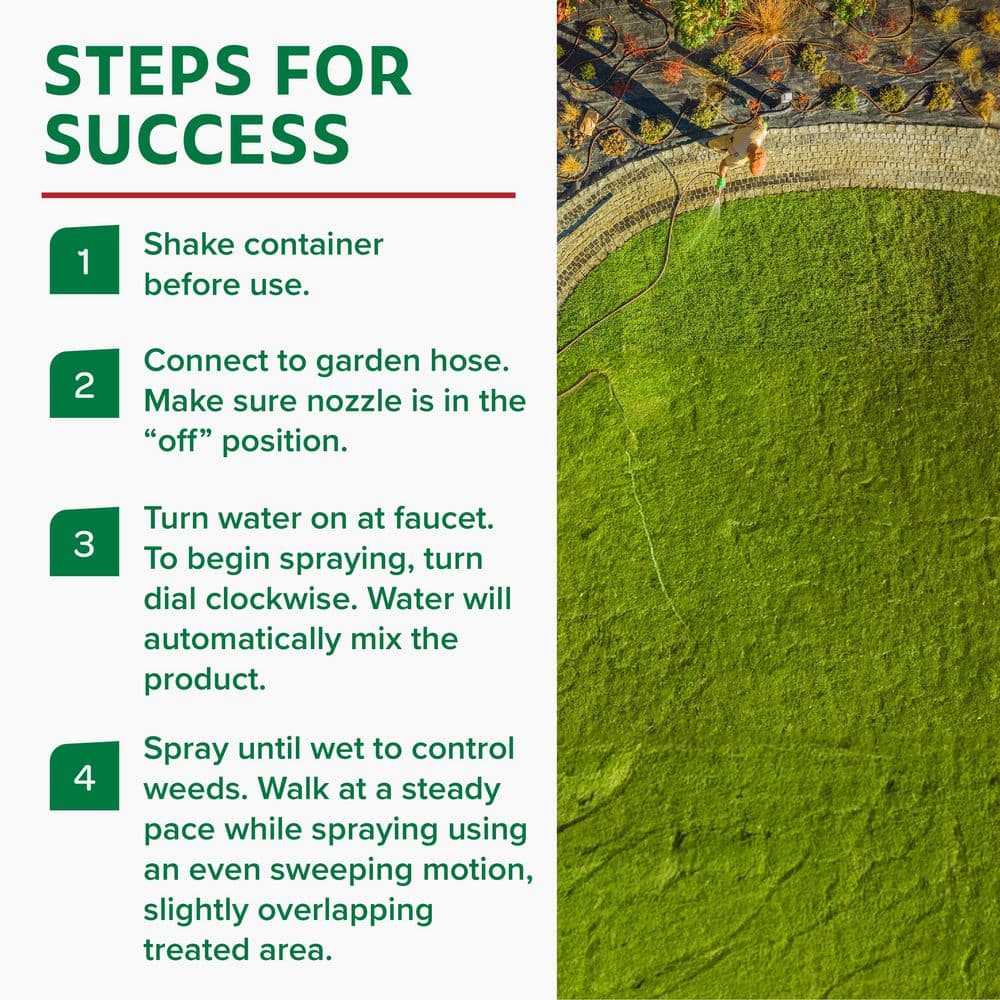 STEPS FOR SUCCESS

1 Shake container before use.

2 Connect to garden hose. Make sure nozzle is in the “off” position.

3 Turn water on at faucet. To begin spraying, turn dial clockwise. Water will automatically mix the product.

4 Spray until wet to control weeds. Walk at a steady pace while spraying using an even sweeping motion, slightly overlapping treated area.