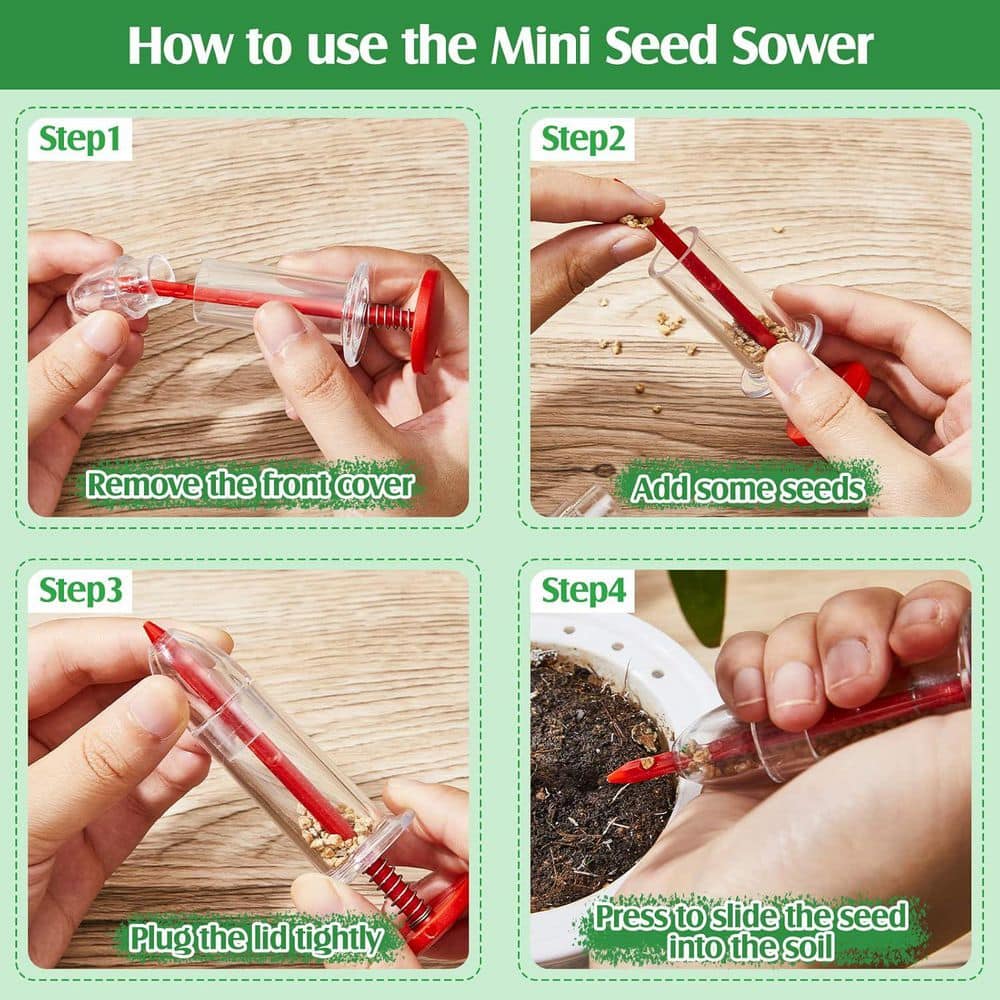 How to use the Mini Seed Sower

Step1

Remove the front cover

Step2

Add some seeds

Step3

Plug the lid tightly

Step4

Press to slide the seed into the soil