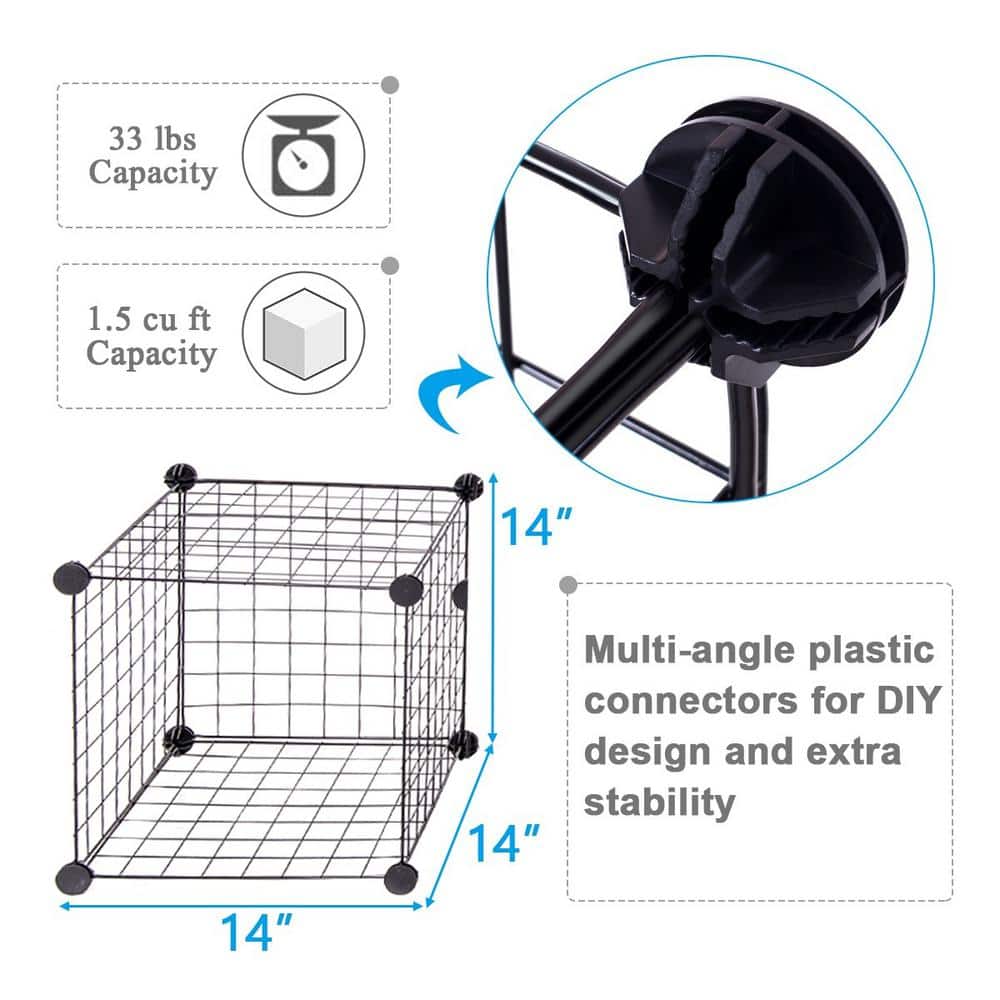 33 lbs Capacity

1.5 cu ft Capacity

14″

14″

14″

Multi-angle plastic connectors for DIY design and extra stability