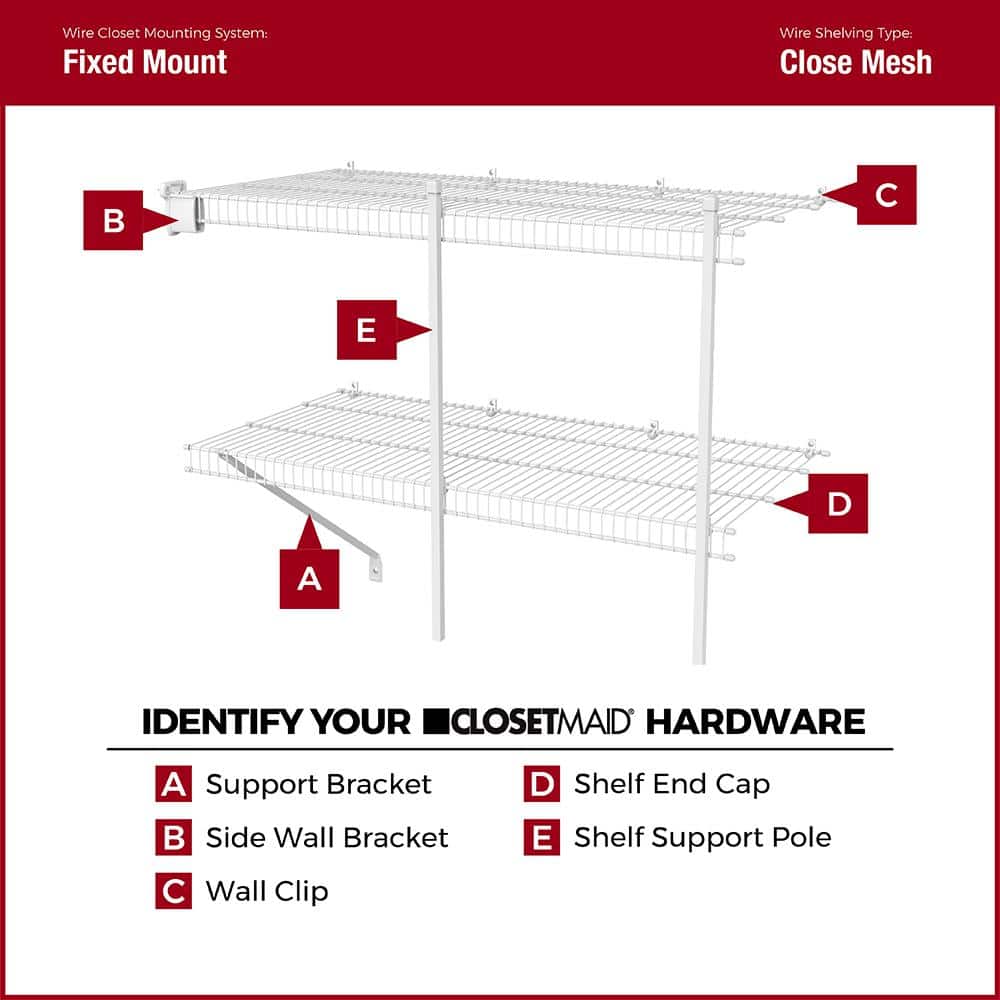 Wire Closet Mounting System:
Fixed Mount

Wire Shelving Type:
Close Mesh

B

C

E

D

A

IDENTIFY YOUR CLOSETMAID® HARDWARE

A Support Bracket
B Side Wall Bracket
C Wall Clip

D Shelf End Cap
E Shelf Support Pole