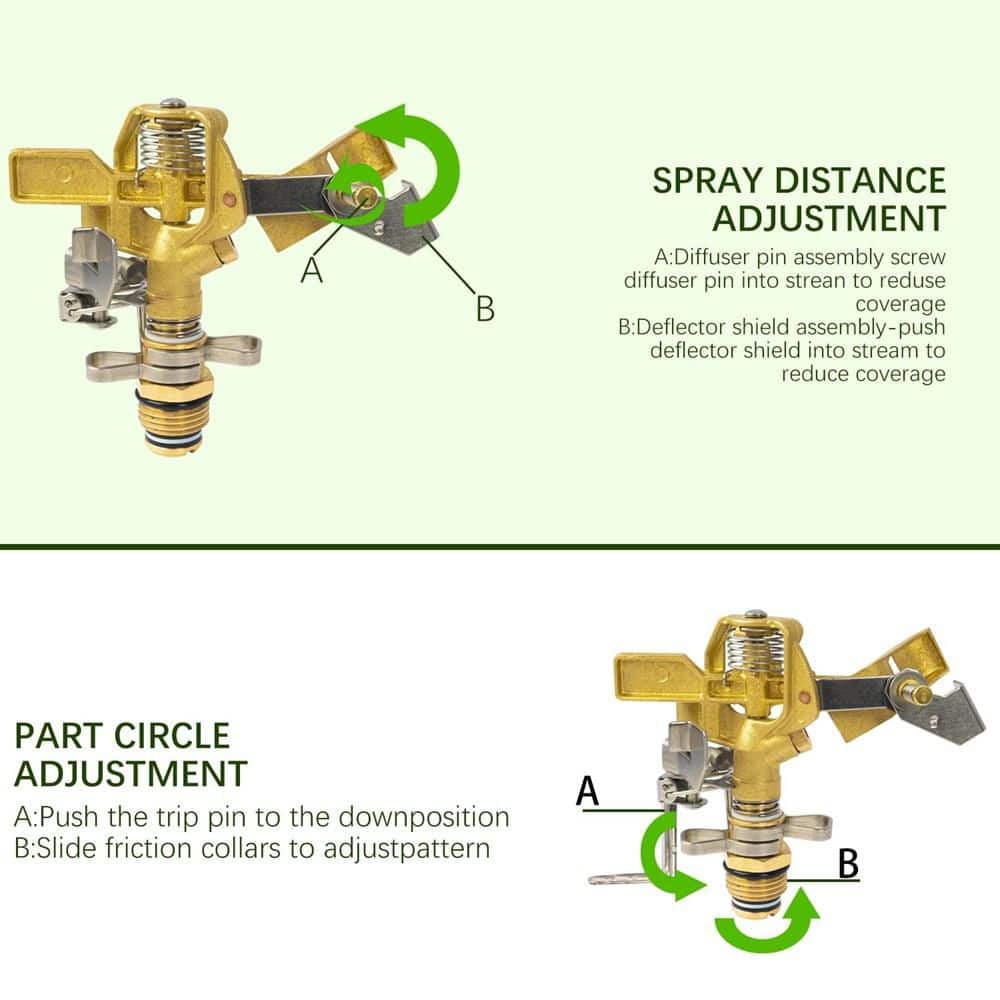 A

B

SPRAY DISTANCE ADJUSTMENT

A:Diffuser pin assembly screw diffuser pin into strean to reduse coverage
B:Deflector shield assembly-push deflector shield into stream to reduce coverage

PART CIRCLE ADJUSTMENT

A:Push the trip pin to the downposition
B:Slide friction collars to adjustpattern

A

B