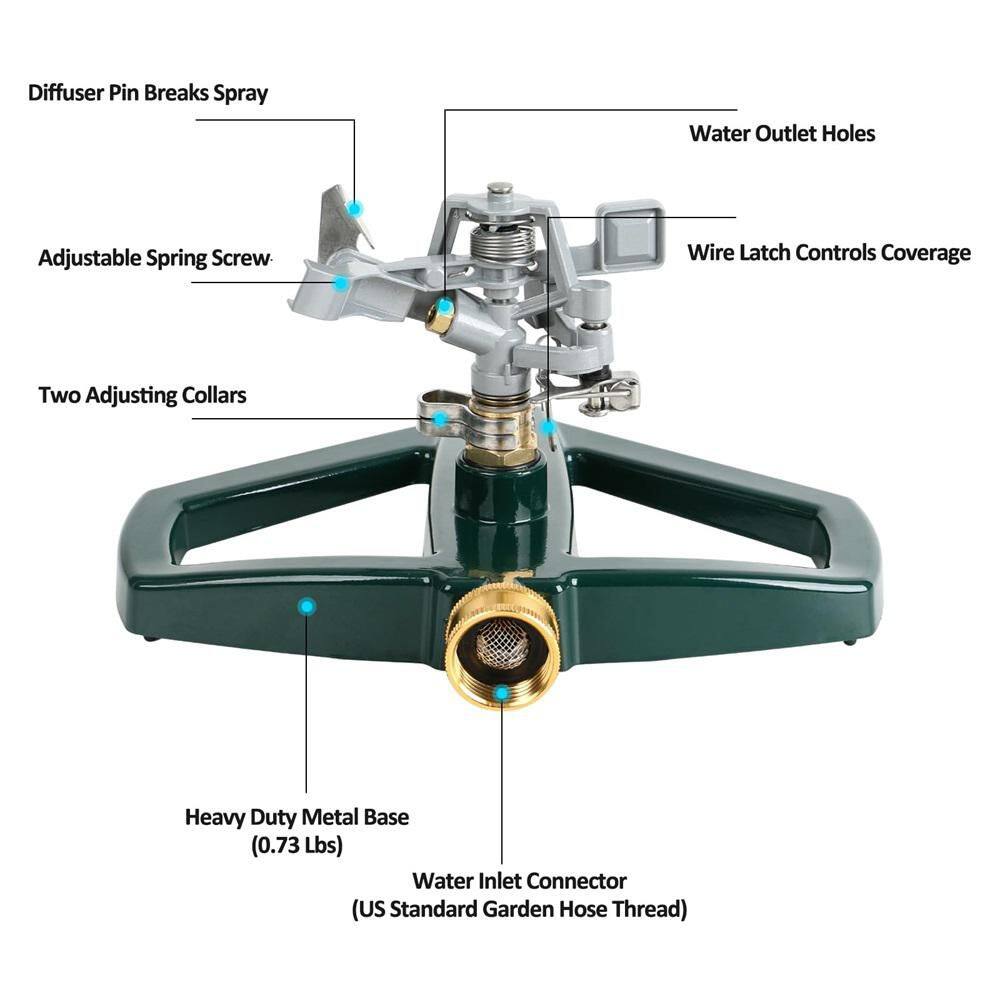 Diffuser Pin Breaks Spray

Water Outlet Holes

Adjustable Spring Screw

Wire Latch Controls Coverage

Two Adjusting Collars

Heavy Duty Metal Base
(0.73 Lbs)

Water Inlet Connector
(US Standard Garden Hose Thread)