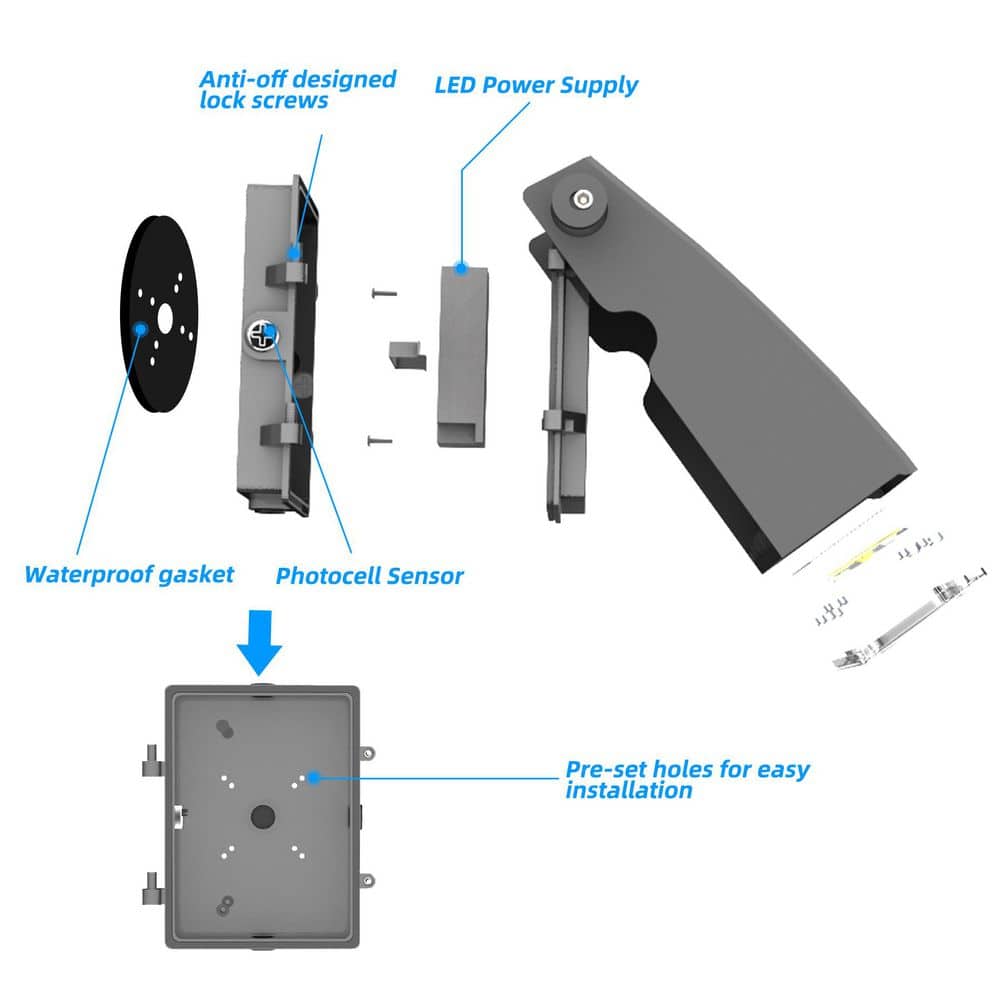 Anti-off designed lock screws

LED Power Supply

Waterproof gasket

Photocell Sensor

Pre-set holes for easy installation