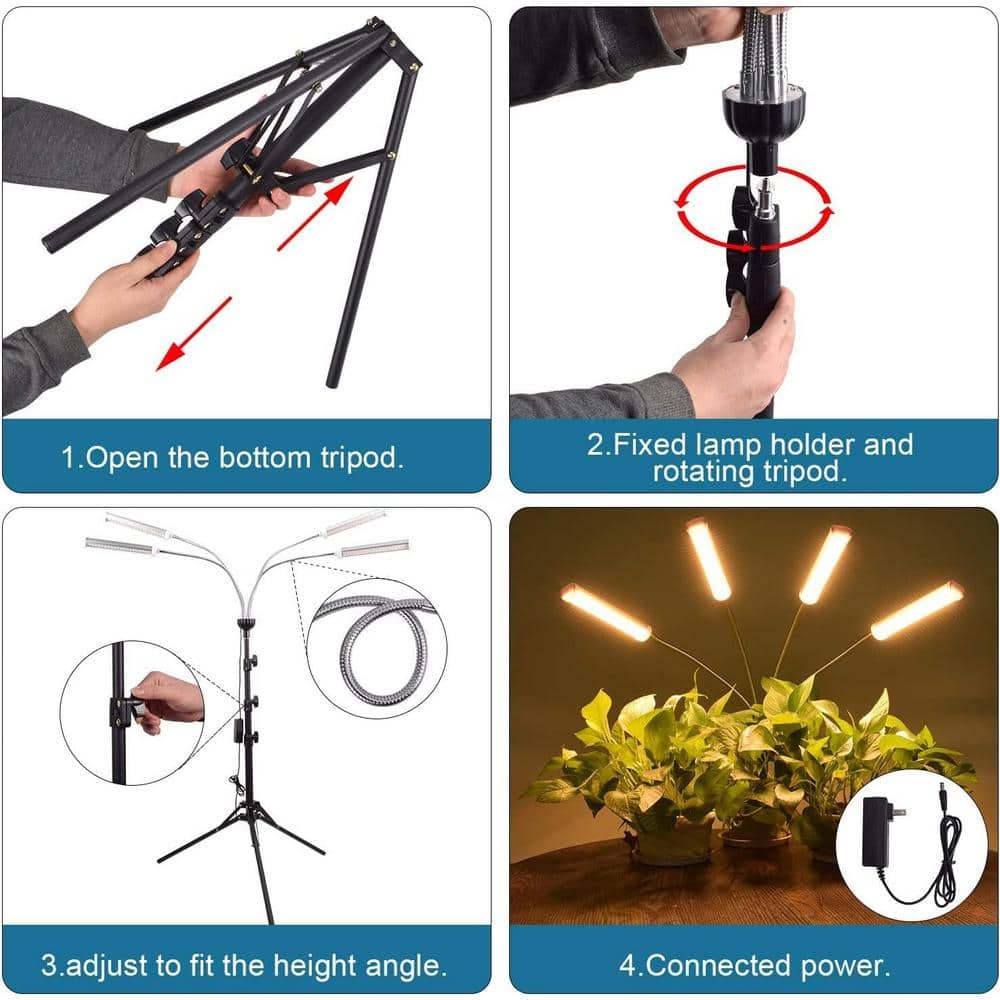 1.Open the bottom tripod.

2.Fixed lamp holder and rotating tripod.

3.adjust to fit the height angle.

4.Connected power.