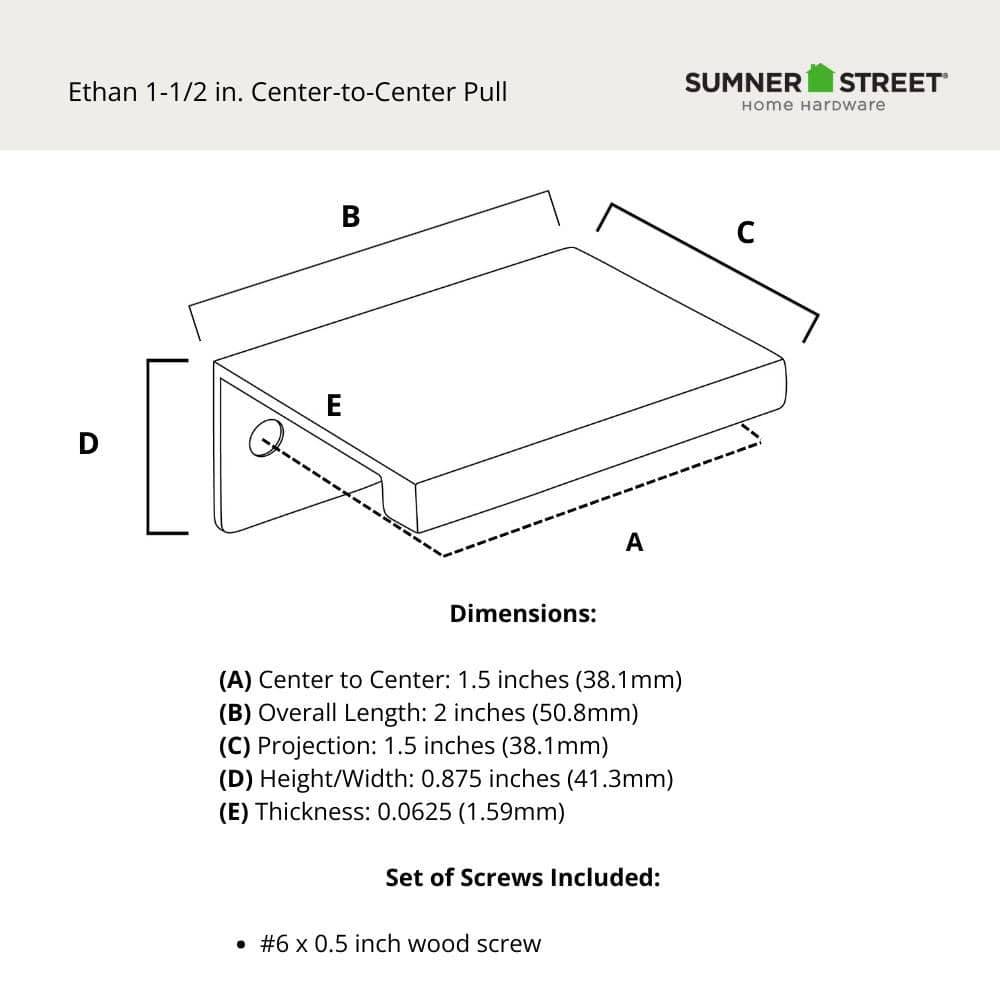 Ethan 1-1/2 in. Center-to-Center Pull

SUMNER STREET®
Home Hardware

B

C

D

E

A

Dimensions:

(A) Center to Center: 1.5 inches (38.1mm)
(B) Overall Length: 2 inches (50.8mm)
(C) Projection: 1.5 inches (38.1mm)
(D) Height/Width: 0.875 inches (41.3mm)
(E) Thickness: 0.0625 (1.59mm)

Set of Screws Included:

• #6 x 0.5 inch wood screw