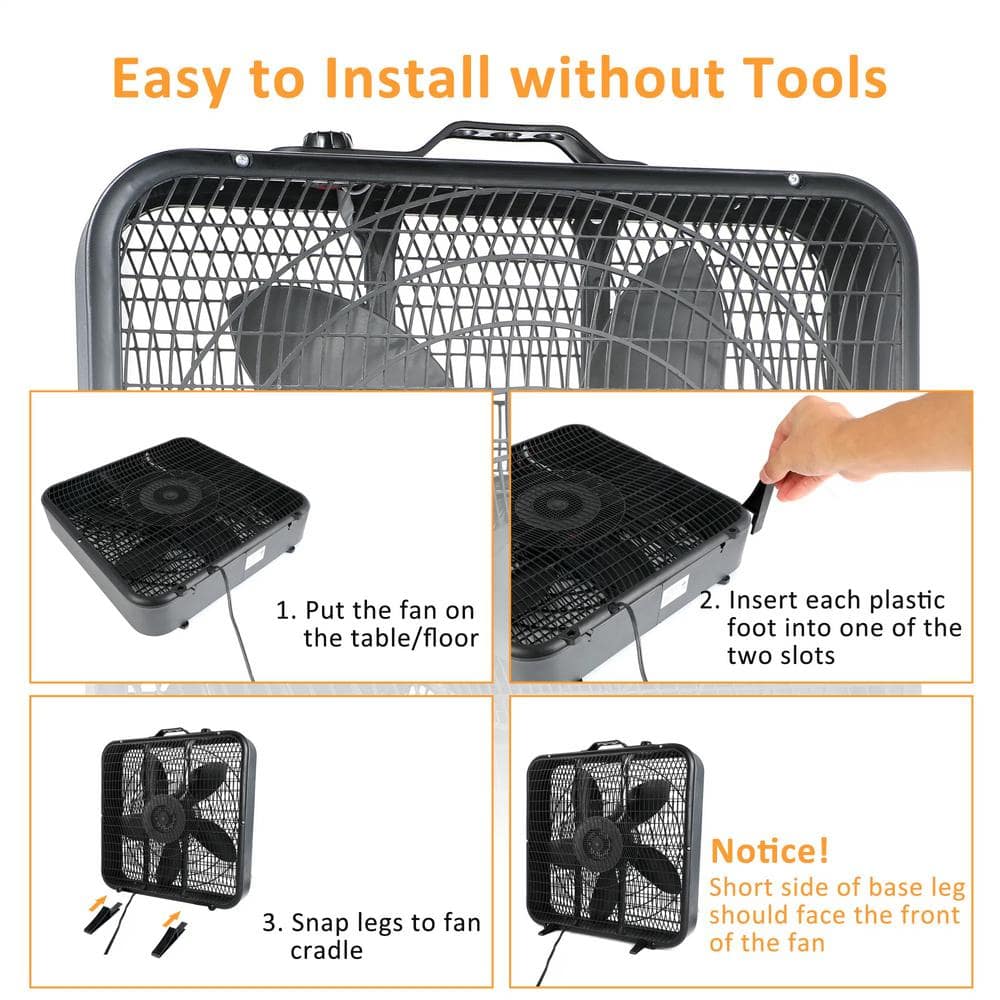 Easy to Install without Tools

1. Put the fan on the table/floor

2. Insert each plastic foot into one of the two slots

3. Snap legs to fan cradle

Notice!
Short side of base leg should face the front of the fan