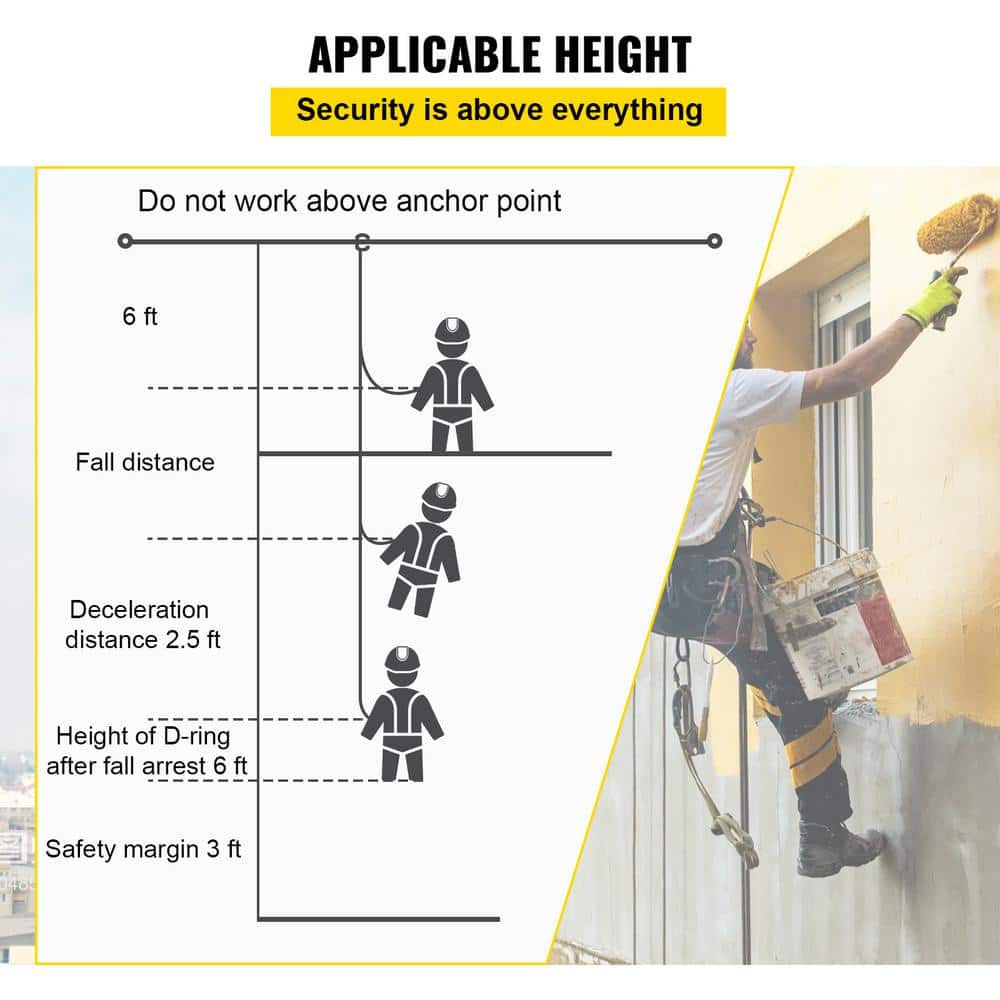 APPLICABLE HEIGHT

Security is above everything

Do not work above anchor point

6 ft

Fall distance

Deceleration distance 2.5 ft

Height of D-ring after fall arrest 6 ft

Safety margin 3 ft