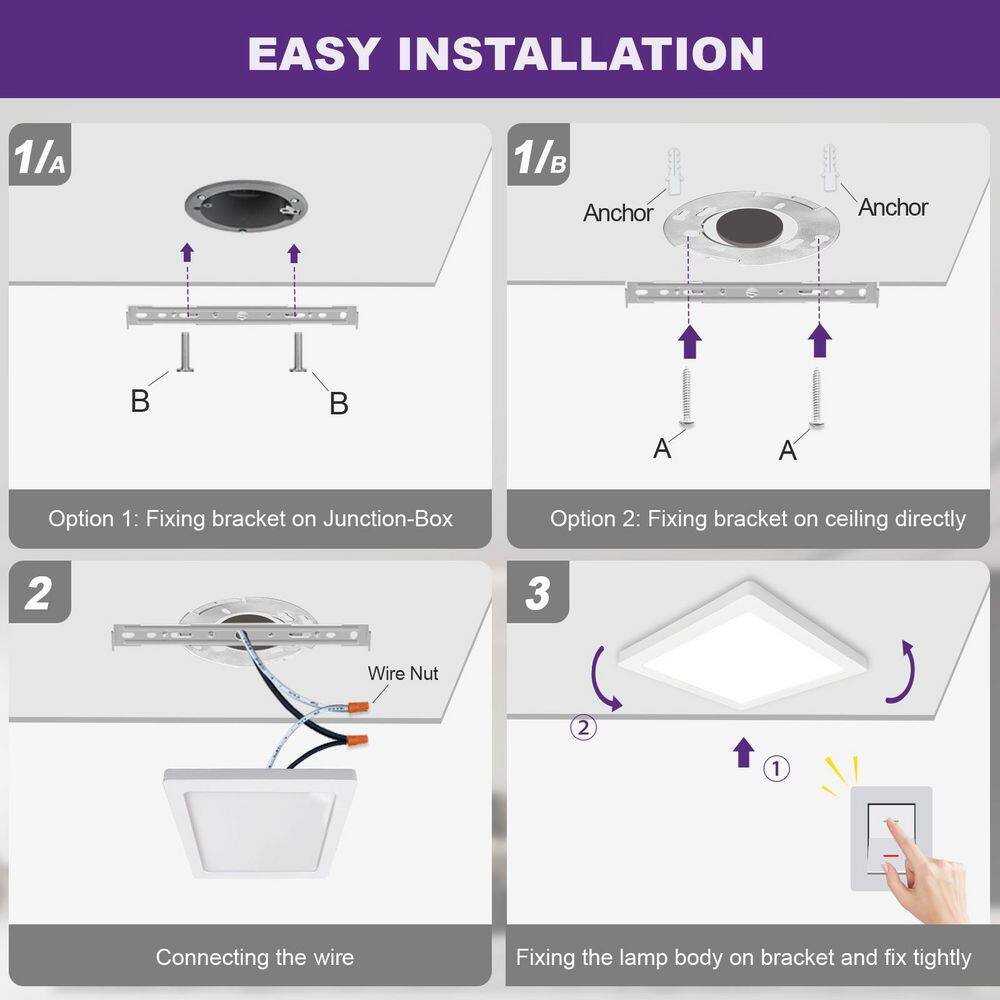 EASY INSTALLATION

1/A

B

B

Option 1: Fixing bracket on Junction-Box

1/B

Anchor

Anchor

A

A

Option 2: Fixing bracket on ceiling directly

2

Wire Nut

Connecting the wire

3

②

①

Fixing the lamp body on bracket and fix tightly