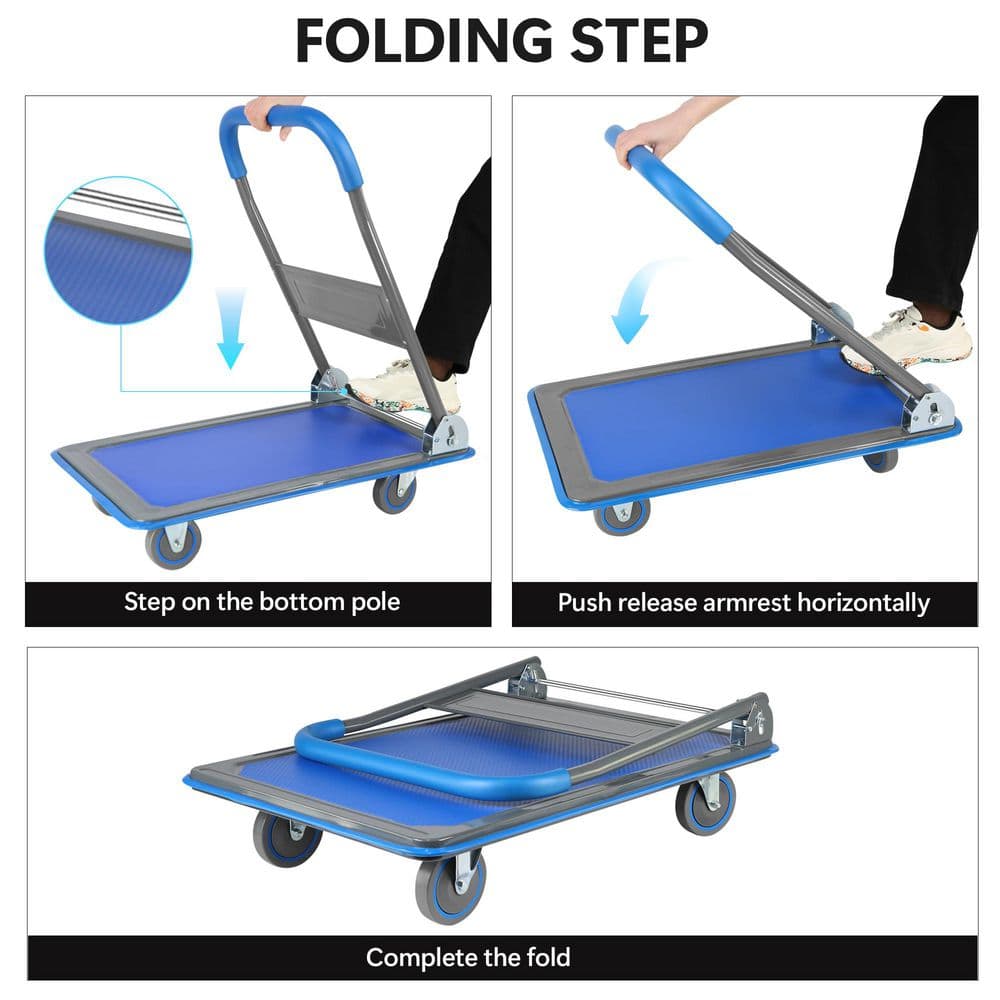 FOLDING STEP

Step on the bottom pole

Push release armrest horizontally

Complete the fold