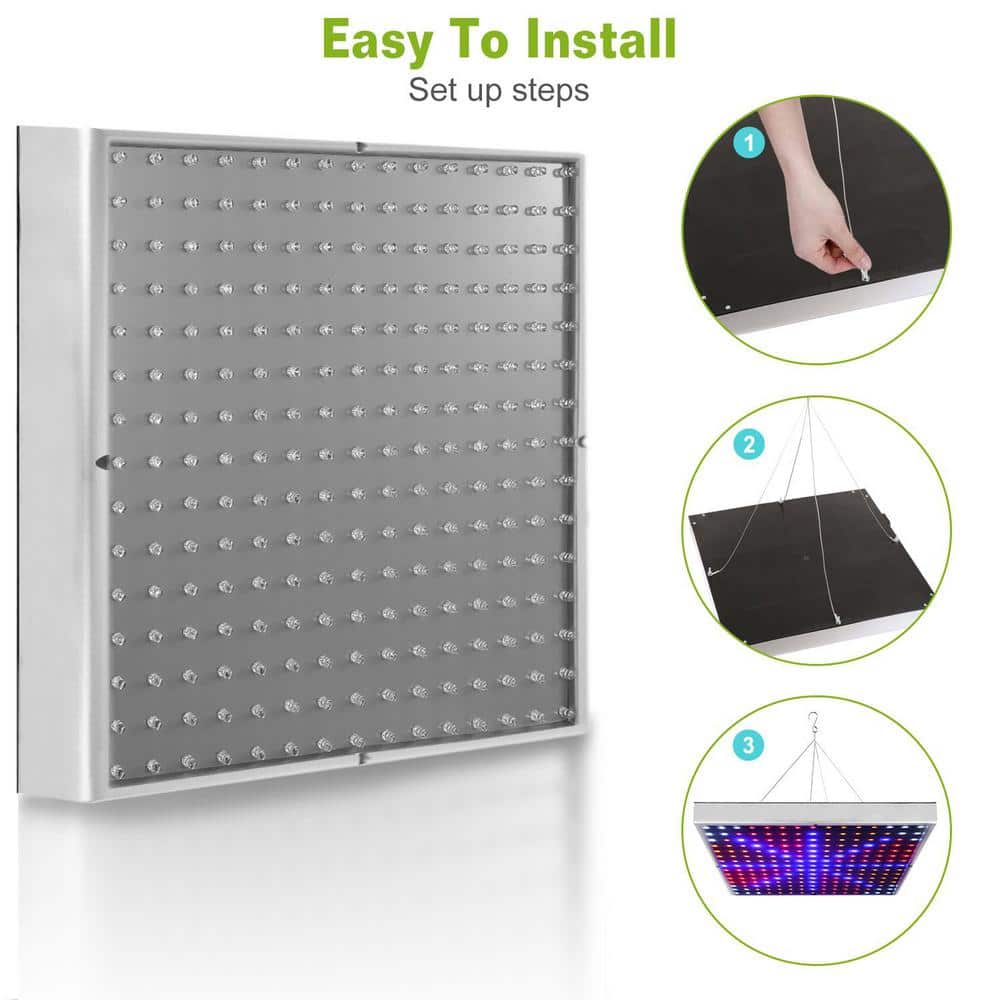 Easy To Install
Set up steps

1

2

3