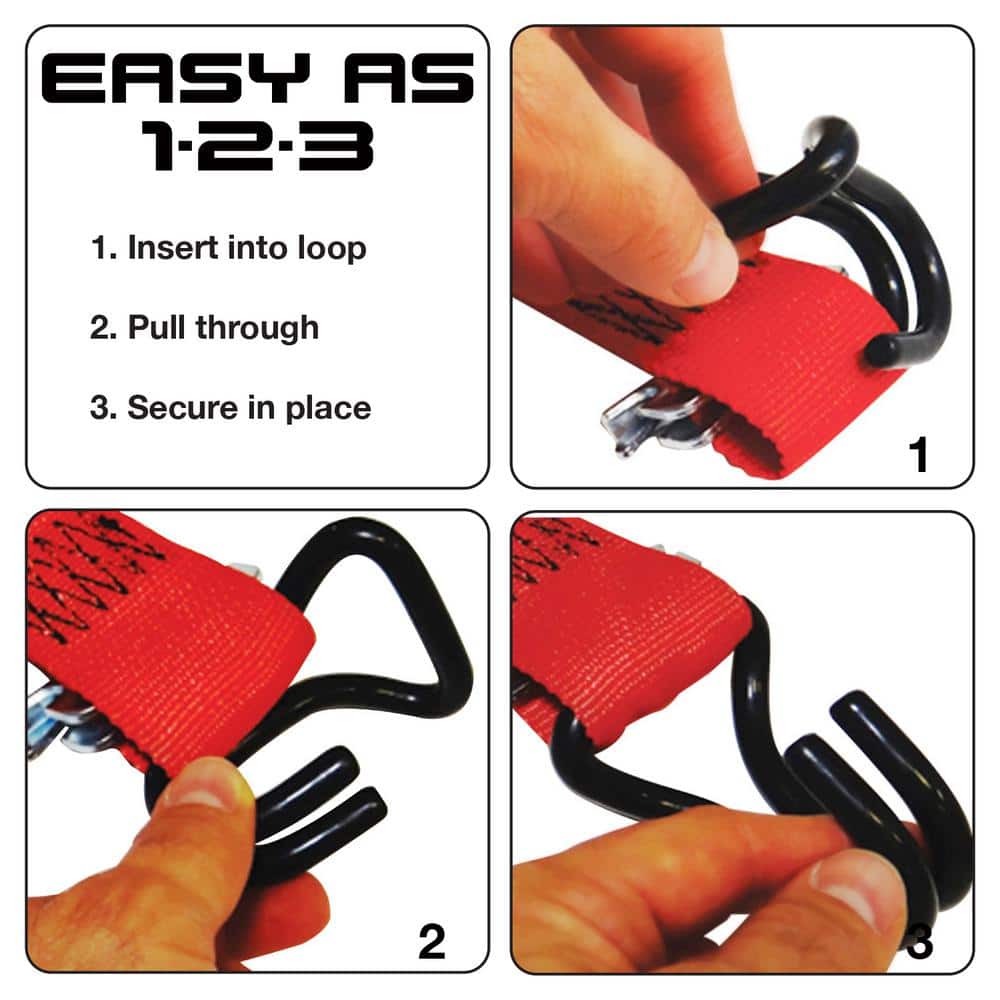 EASY AS
1·2·3

1. Insert into loop

2. Pull through

3. Secure in place

1

2

3