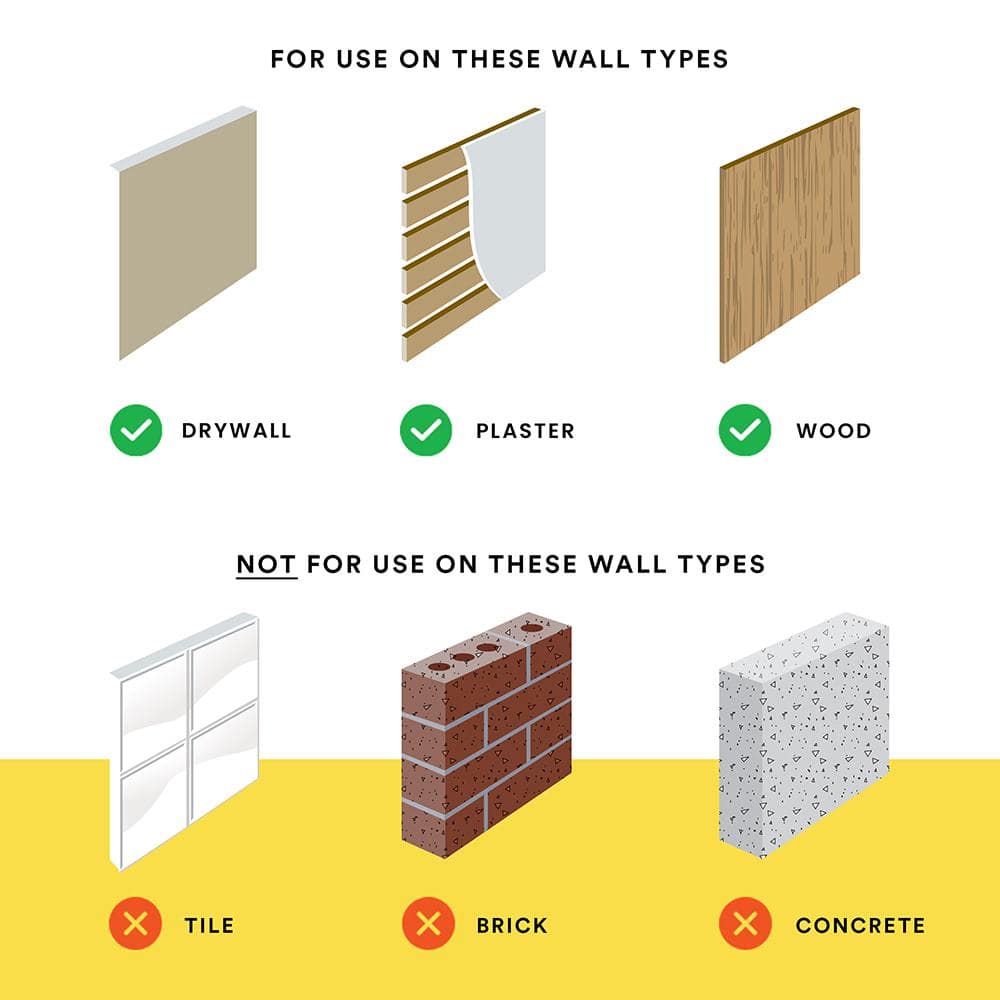 FOR USE ON THESE WALL TYPES

DRYWALL

PLASTER

WOOD

NOT FOR USE ON THESE WALL TYPES

TILE

BRICK

CONCRETE