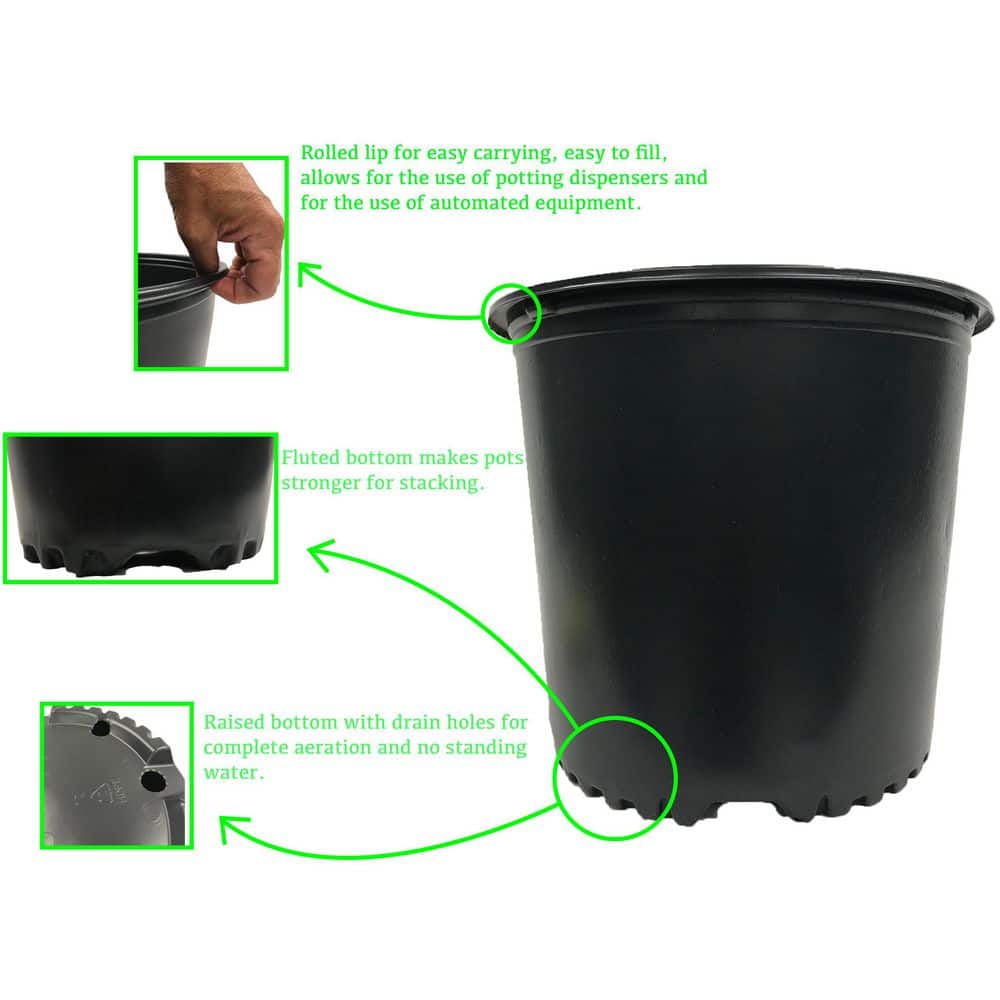 Rolled lip for easy carrying, easy to fill, allows for the use of potting dispensers and for the use of automated equipment.

Fluted bottom makes pots stronger for stacking.

Raised bottom with drain holes for complete aeration and no standing water.