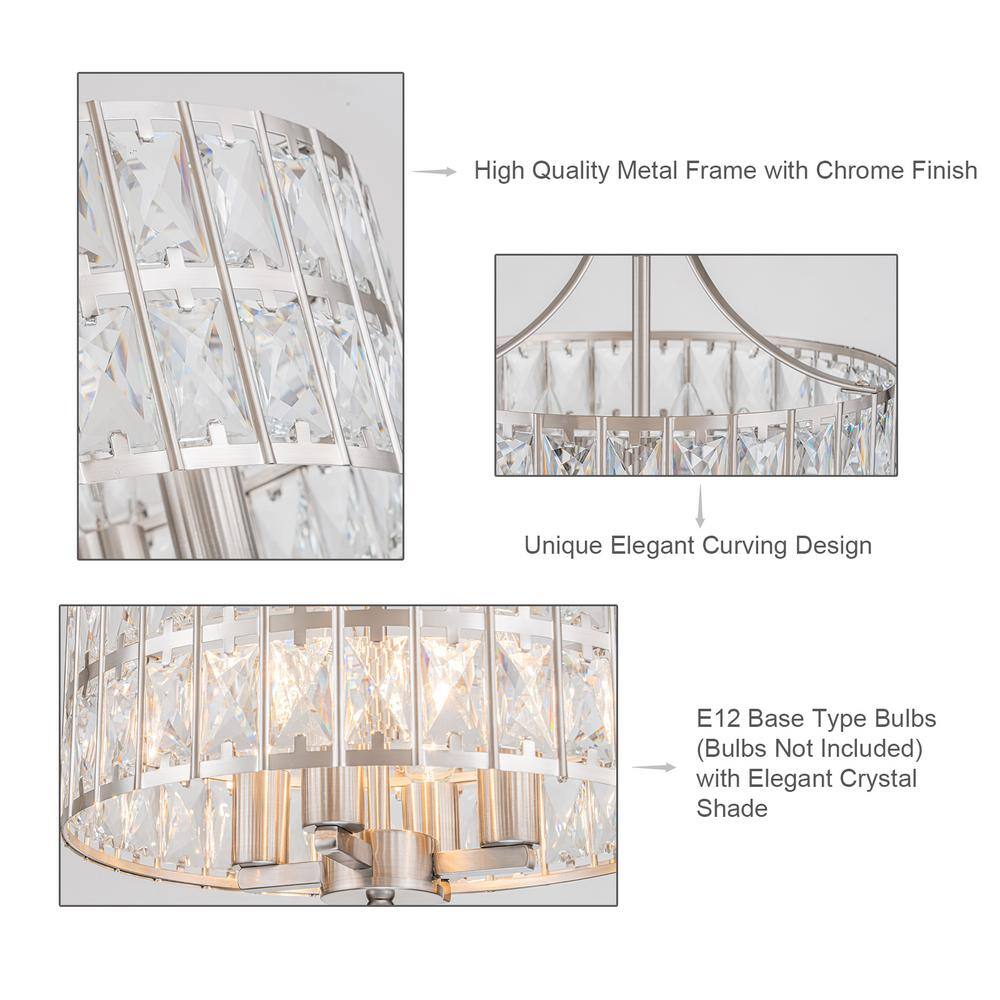 High Quality Metal Frame with Chrome Finish

Unique Elegant Curving Design

E12 Base Type Bulbs (Bulbs Not Included) with Elegant Crystal Shade