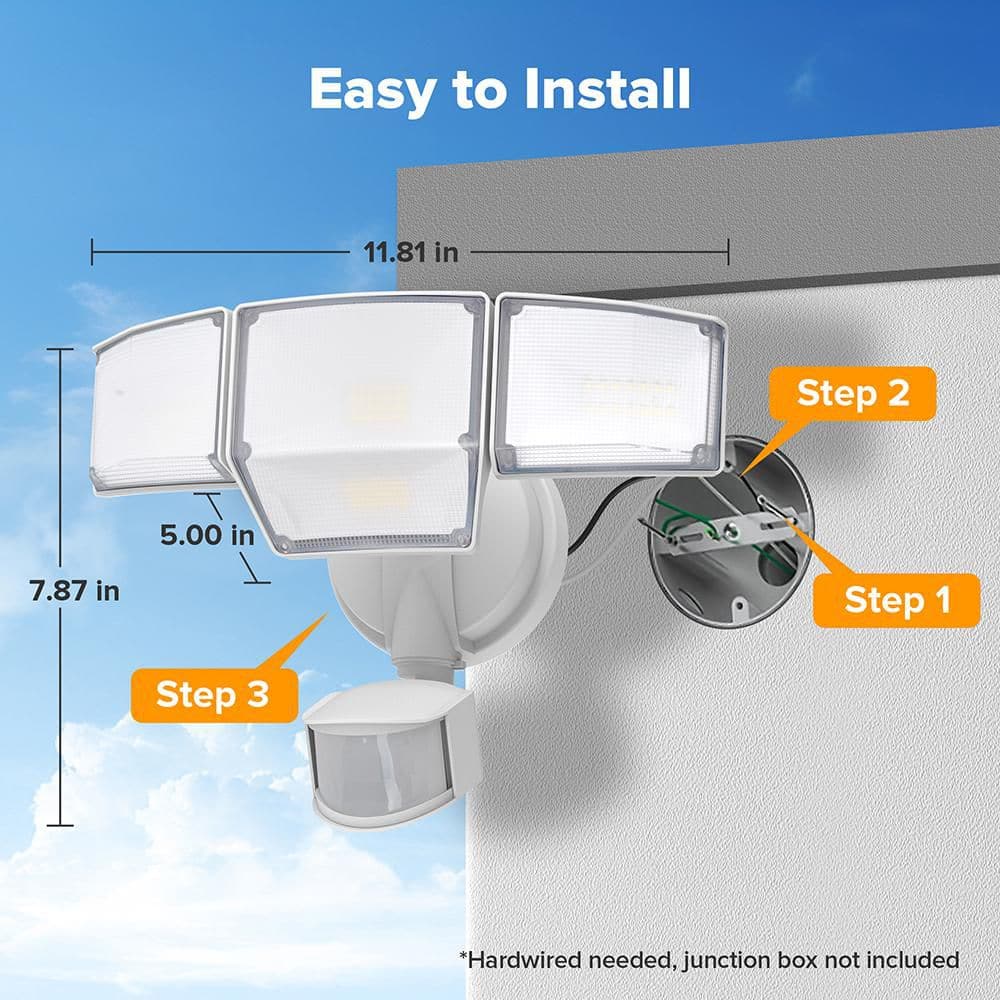 Easy to Install

11.81 in

Step 2

5.00 in

7.87 in

Step 1

Step 3

*Hardwired needed, junction box not included