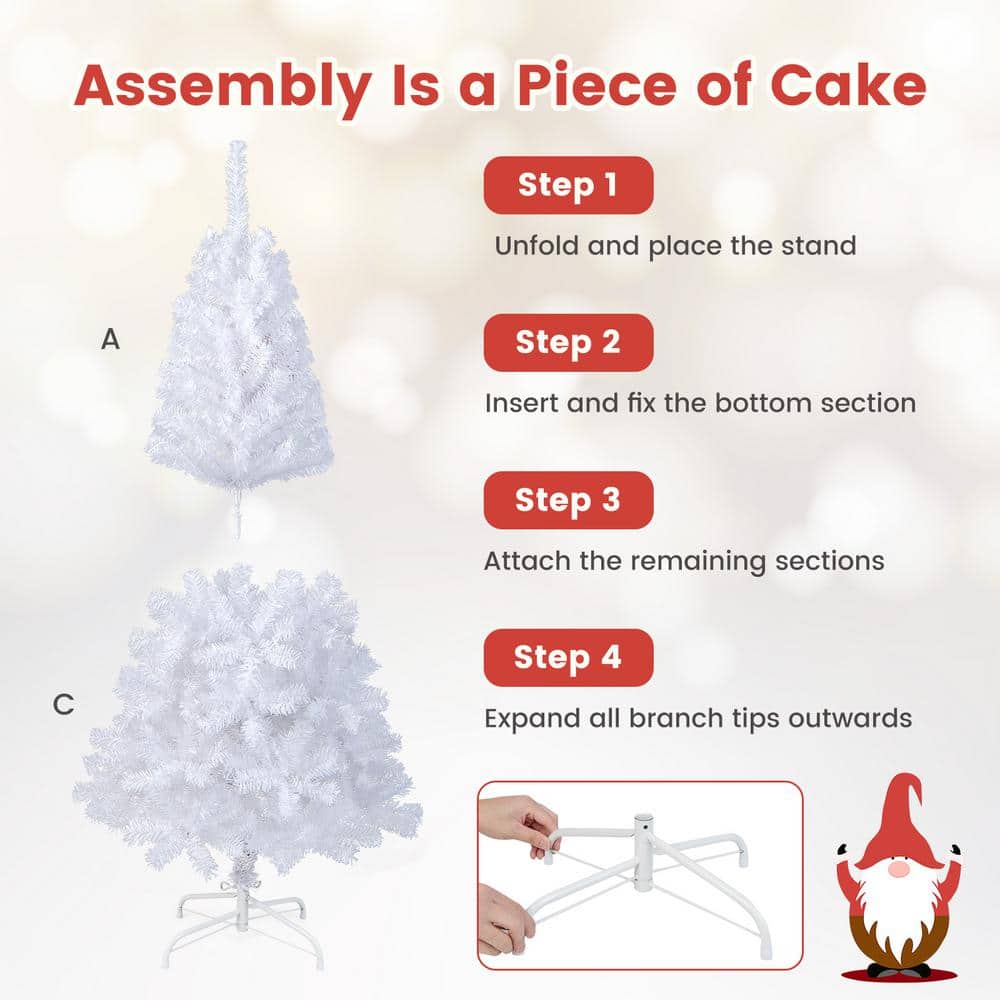 Assembly Is a Piece of Cake

A

C

Step 1

Unfold and place the stand

Step 2

Insert and fix the bottom section

Step 3

Attach the remaining sections

Step 4

Expand all branch tips outwards