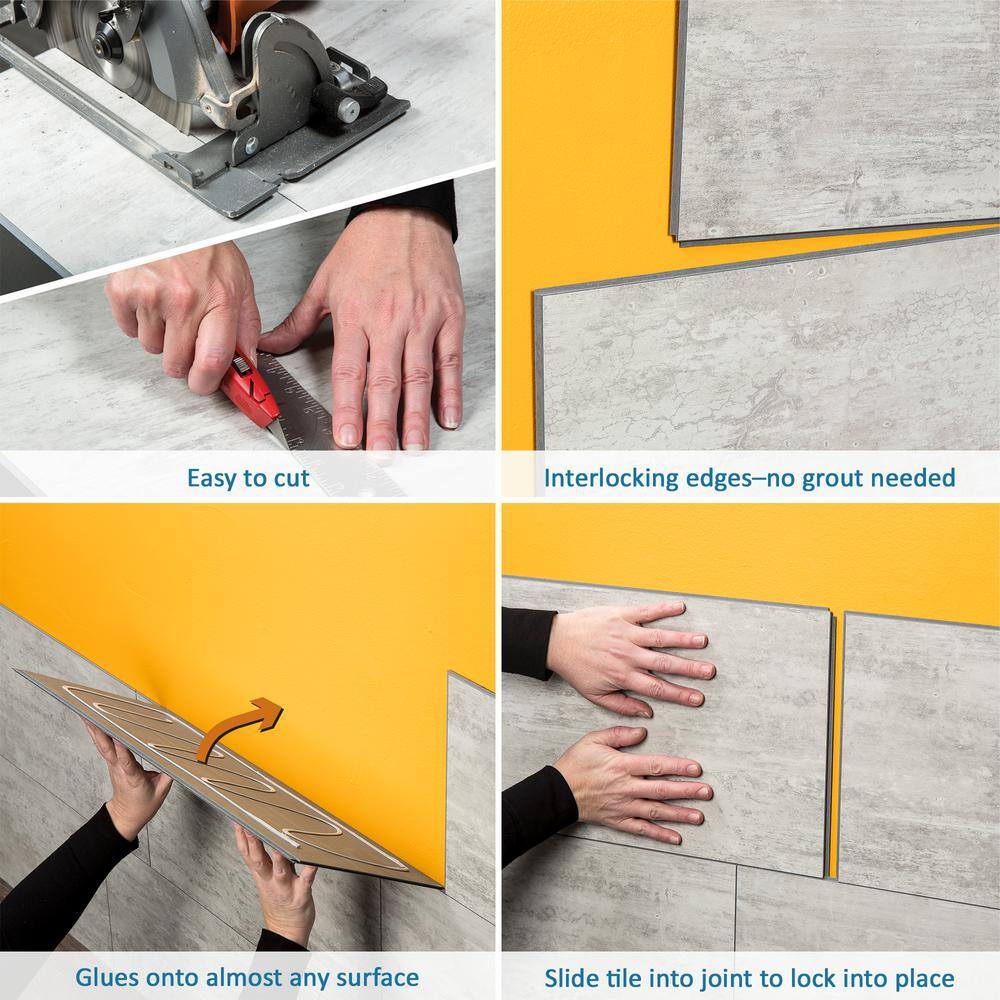 Easy to cut

Interlocking edges–no grout needed

Glues onto almost any surface

Slide tile into joint to lock into place