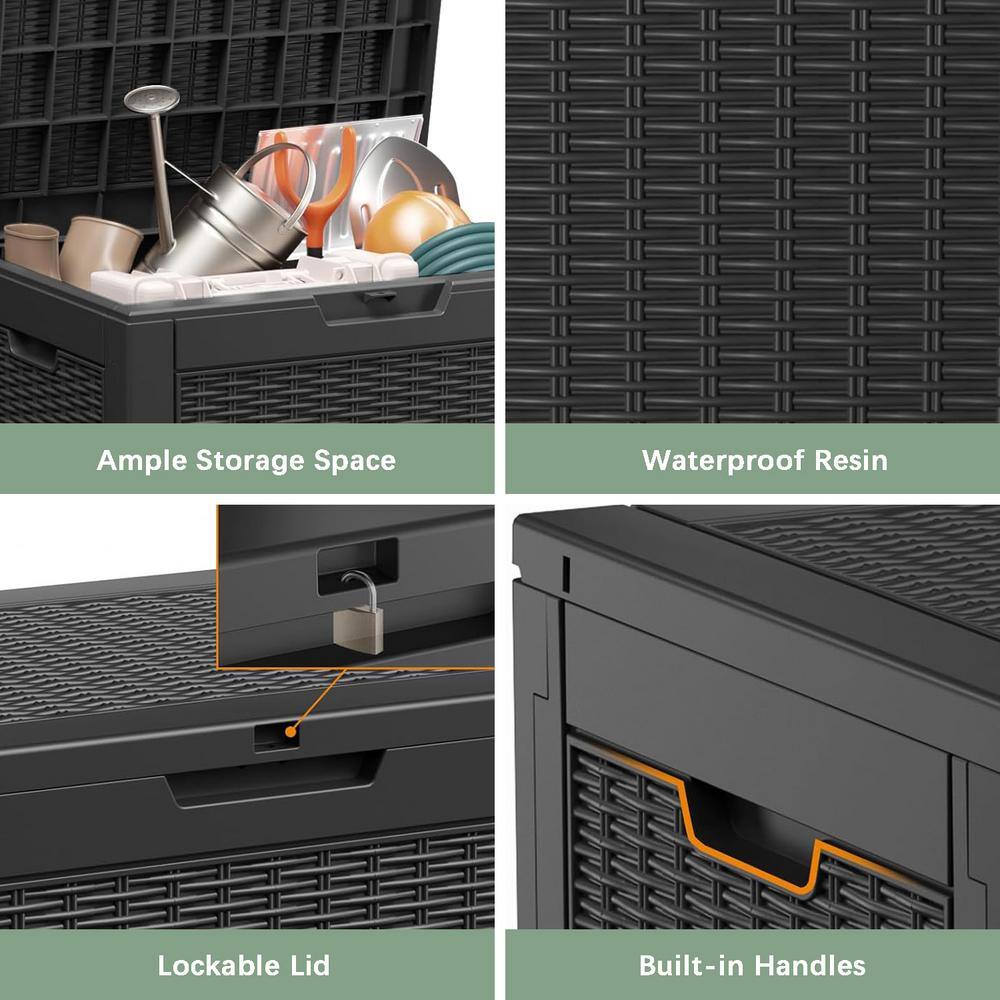 Ample Storage Space

Waterproof Resin

Lockable Lid

Built-in Handles