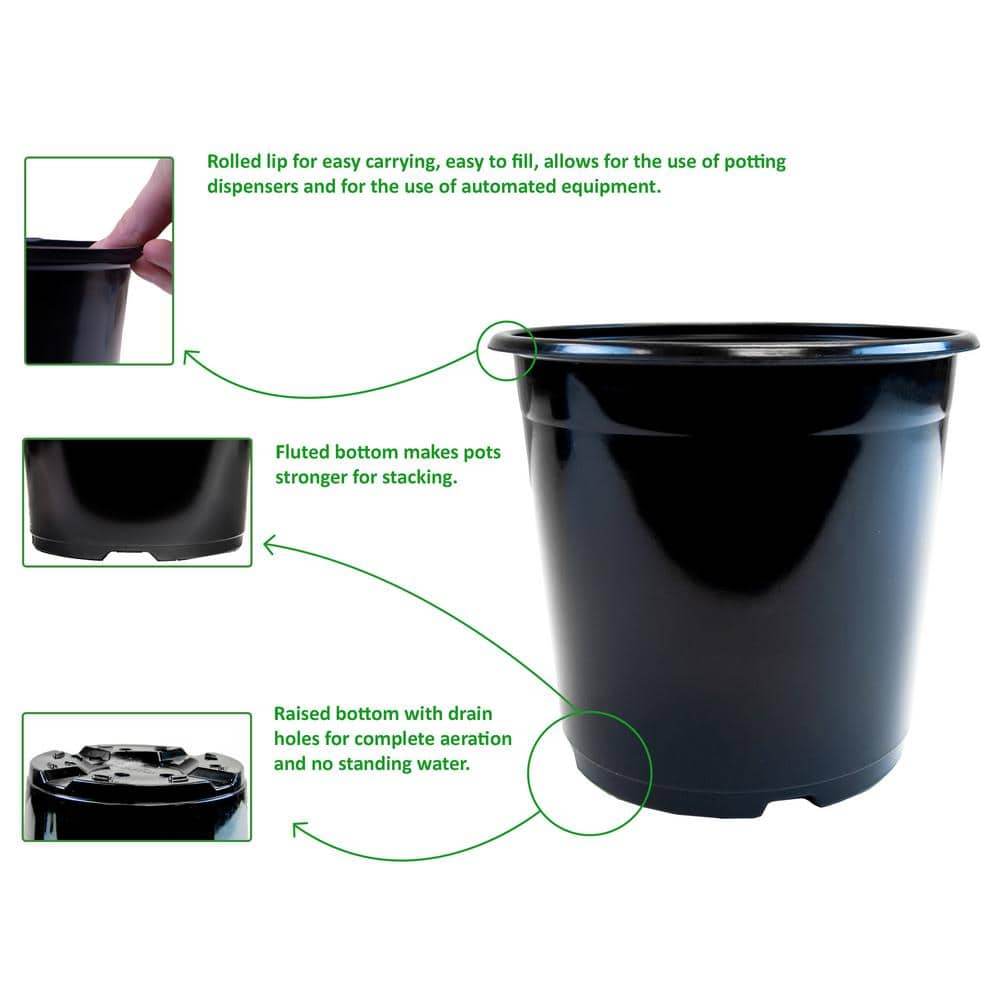 Rolled lip for easy carrying, easy to fill, allows for the use of potting dispensers and for the use of automated equipment.

Fluted bottom makes pots stronger for stacking.

Raised bottom with drain holes for complete aeration and no standing water.