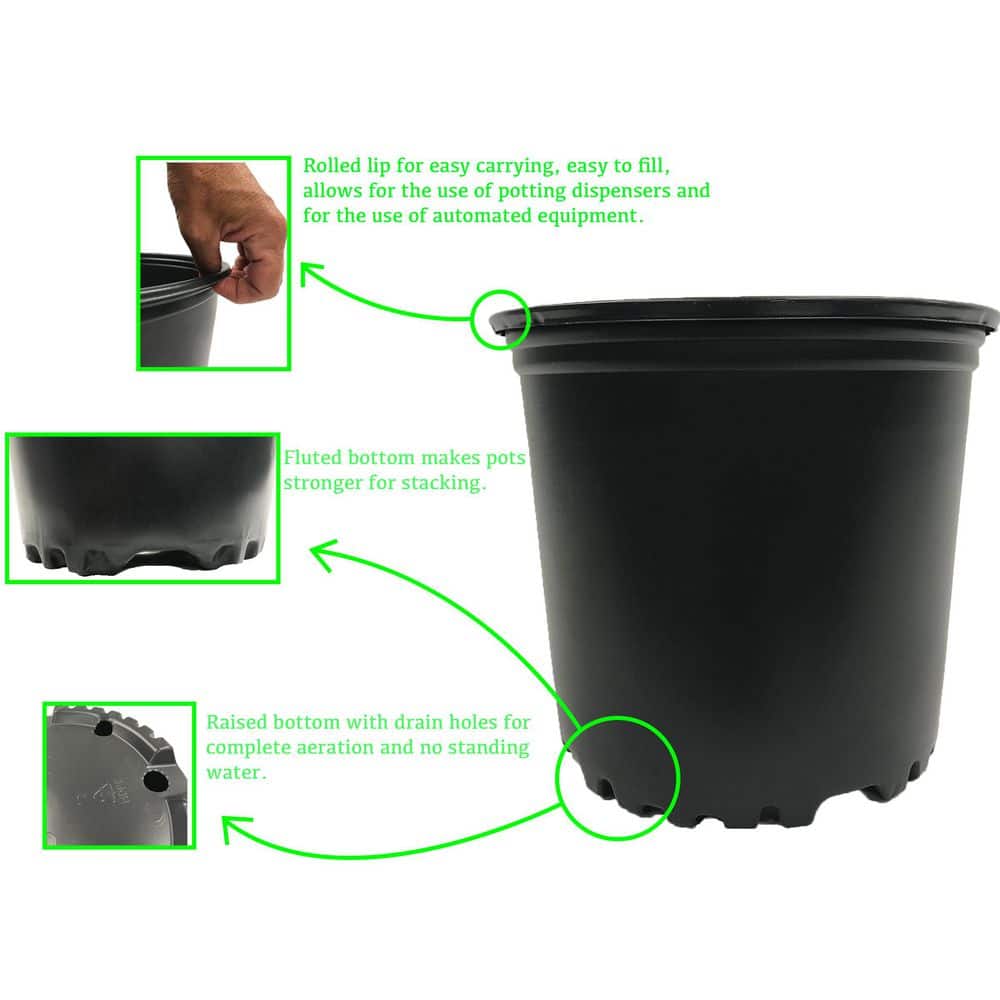 Rolled lip for easy carrying, easy to fill, allows for the use of potting dispensers and for the use of automated equipment.

Fluted bottom makes pots stronger for stacking.

Raised bottom with drain holes for complete aeration and no standing water.