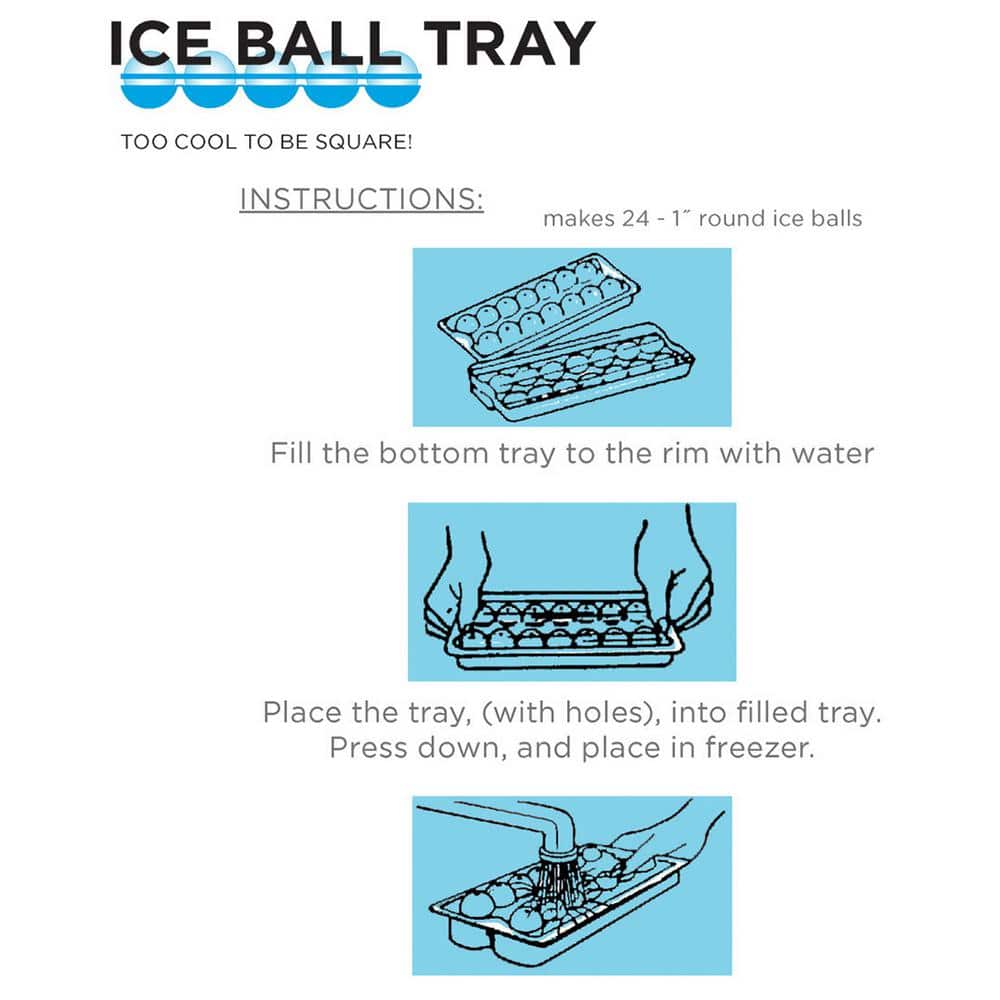 ICE BALL TRAY

TOO COOL TO BE SQUARE!

INSTRUCTIONS:

makes 24 - 1˝ round ice balls

Fill the bottom tray to the rim with water

Place the tray, (with holes), into filled tray. Press down, and place in freezer.