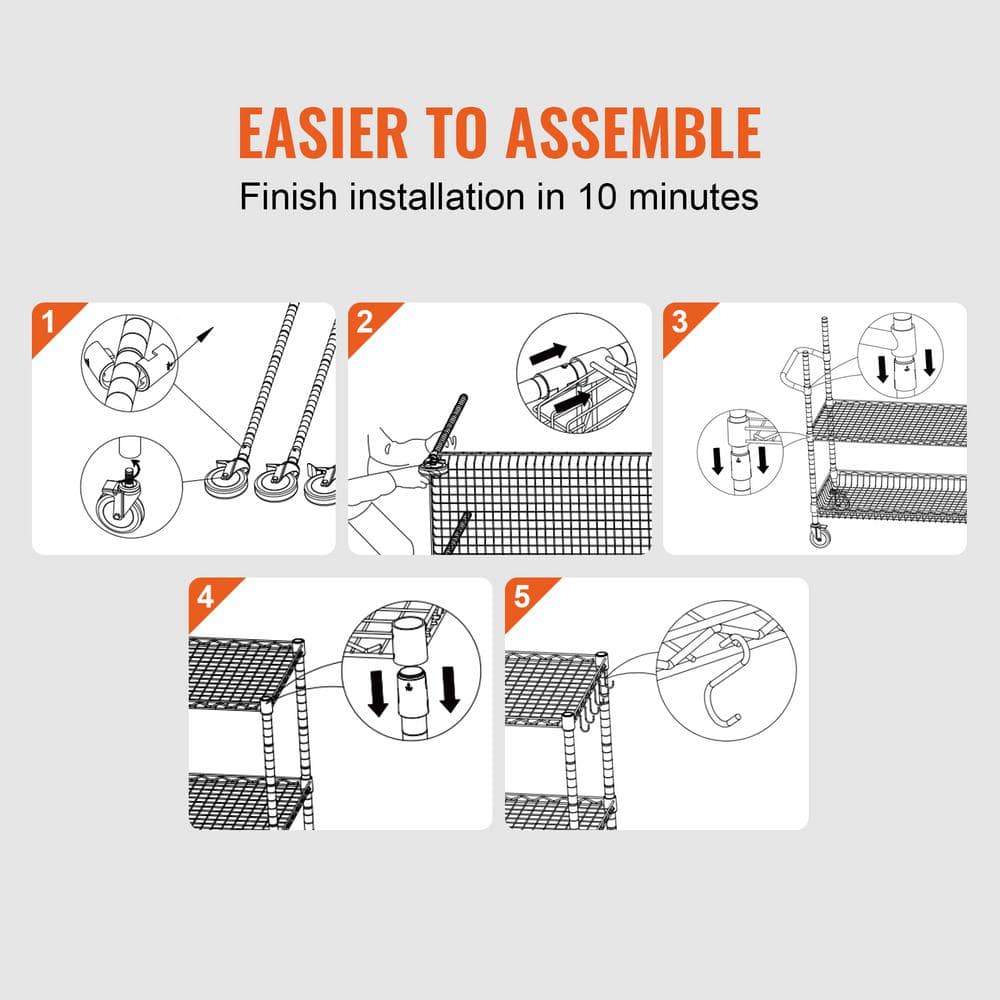 EASIER TO ASSEMBLE

Finish installation in 10 minutes

1

2

3

4

5