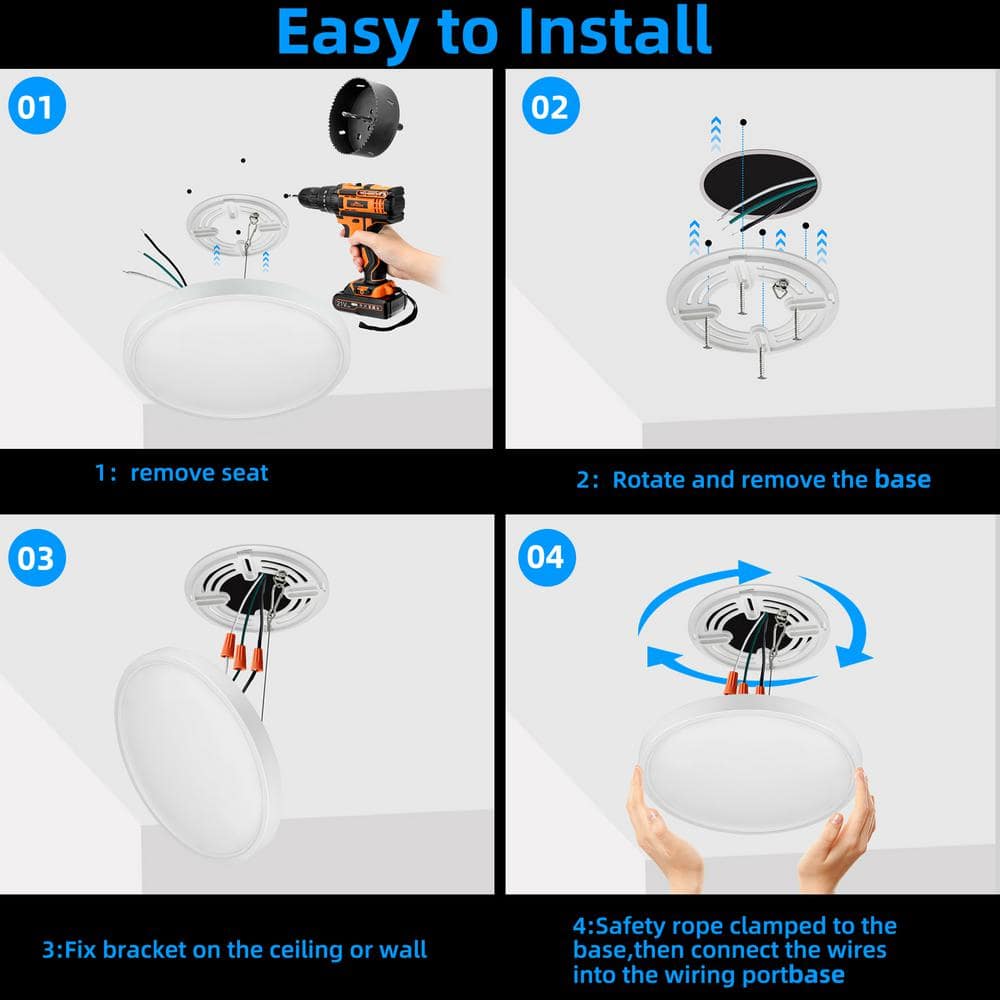 Easy to Install

01

1： remove seat

02

2： Rotate and remove the base

03

3:Fix bracket on the ceiling or wall

04

4:Safety rope clamped to the base,then connect the wires into the wiring portbase