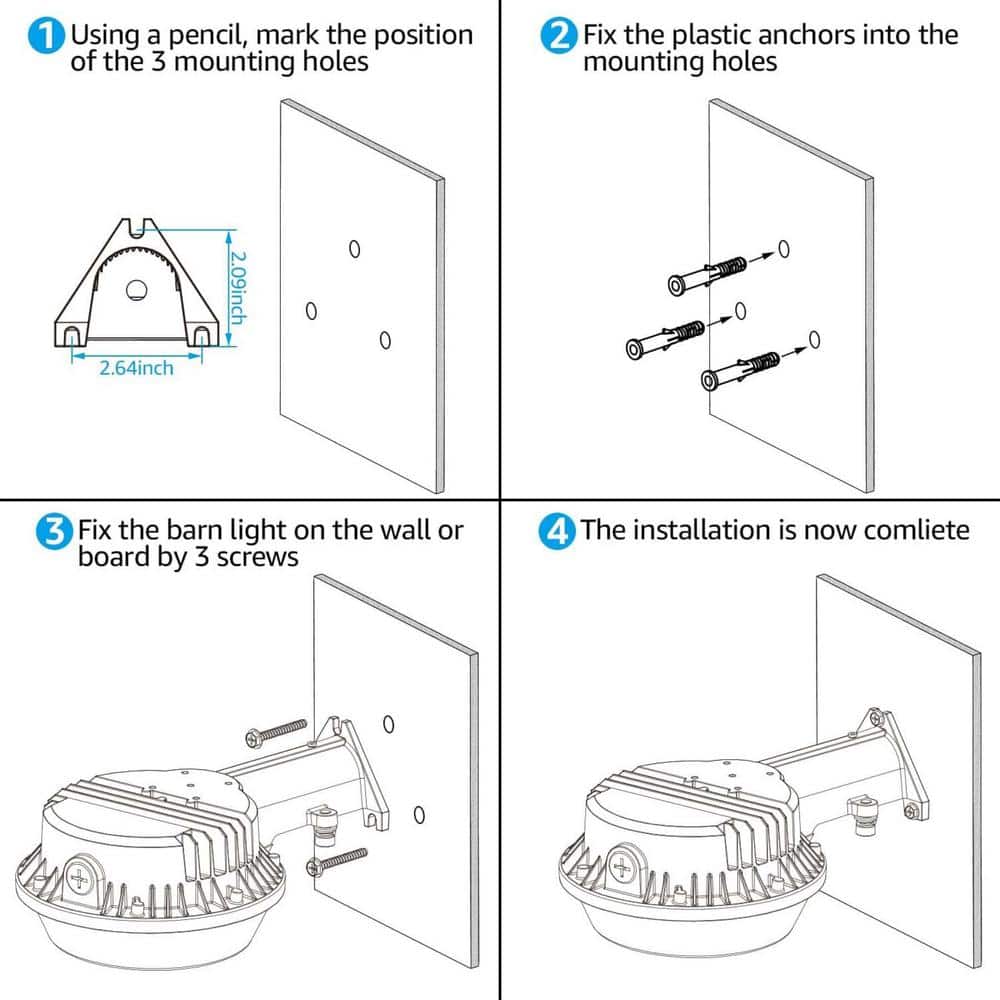 1 Using a pencil, mark the position of the 3 mounting holes

2.09inch

2.64inch

2 Fix the plastic anchors into the mounting holes

3 Fix the barn light on the wall or board by 3 screws

4 The installation is now comliete